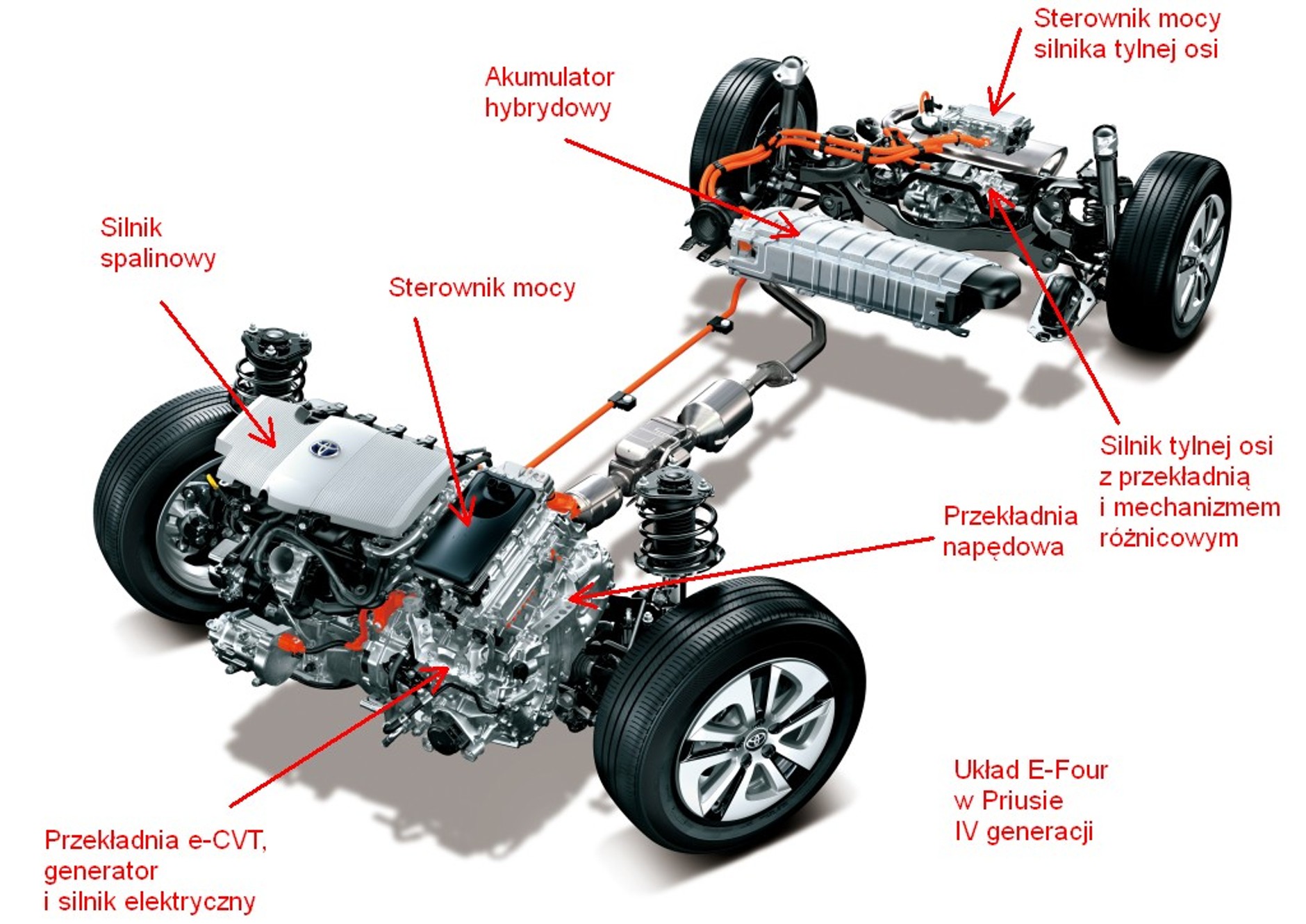 Sterownik mocy silnika tylnej osi

Akumulator hybrydowy

Silnik spalinowy

Sterownik mocy

Silnik tylnej osi z przekładnią i mechanizmem różnicowym

Przekładnia napędowa

Układ E-Four w Priusie IV generacji

Przekładnia e-CVT, generator i silnik elektryczny