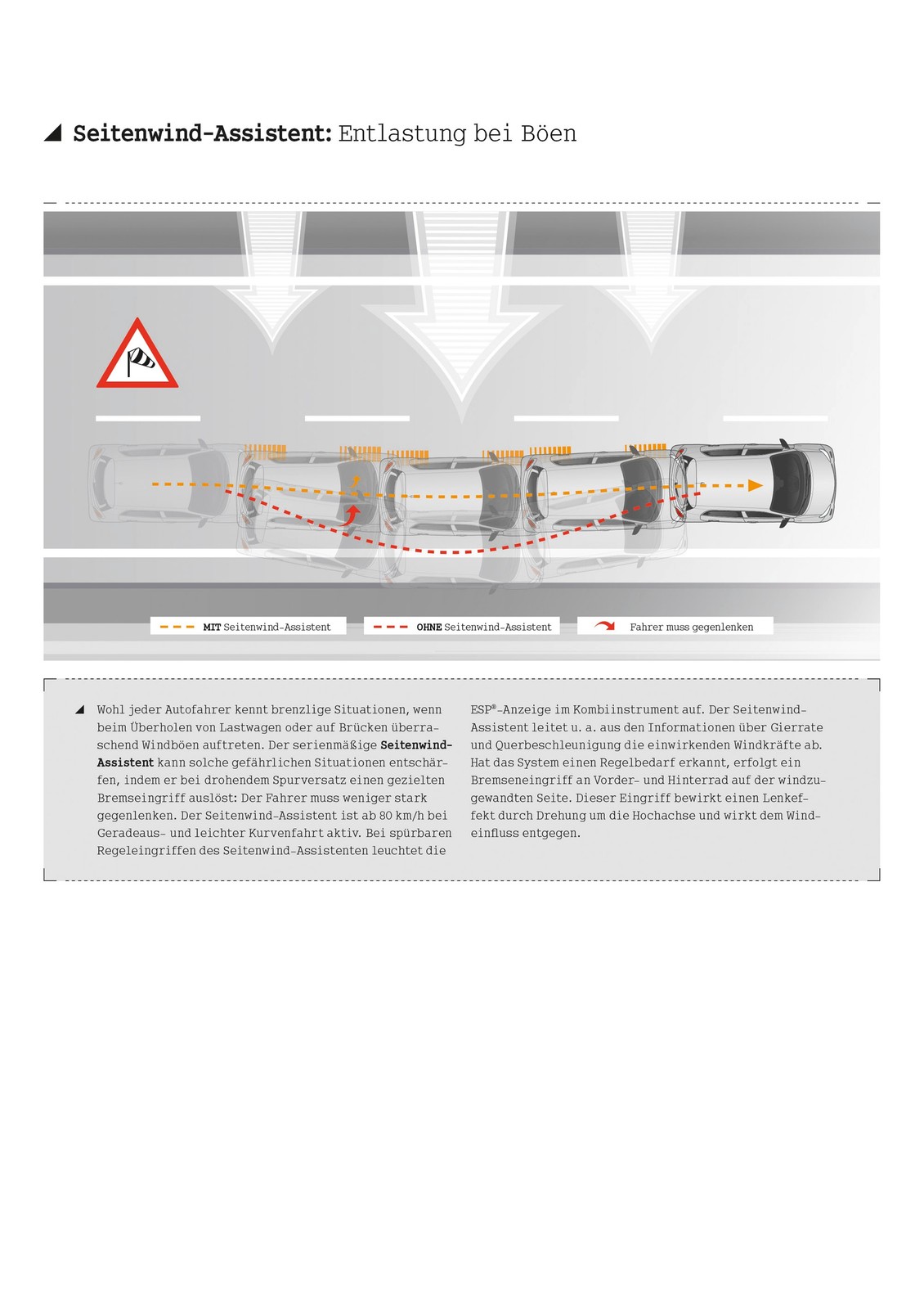 Seitenwind-Assistent: Entlastung bei Böen

MIT Seitenwind-Assistent

OHNE Seitenwind-Assistent

Fahrer muss gegenlenken

Wohl jeder Autofahrer kennt brenzlige Situationen, wenn beim Überholen von Lastwagen oder auf Brücken überraschend Windböen auftreten. Der serienmäßige Seitenwind-Assistent kann solche gefährlichen Situationen entschärfen, indem er bei drohendem Spurversatz einen gezielten Bremseingriff auslöst: Der Fahrer muss weniger stark gegenlenken. Der Seitenwind-Assistent ist ab 80 km/h bei Geradeaus- und leichter Kurvenfahrt aktiv. Bei spürbaren Regeleingriffen des Seitenwind-Assistenten leuchtet die ESP®-Anzeige im Kombiinstrument auf. Der Seitenwind-Assistent leitet u. a. aus den Informationen über Gierrate und Querbeschleunigung die einwirkenden Windkräfte ab. Hat das System einen Regelbedarf erkannt, erfolgt ein Bremseneingriff an Vorder- und Hinterrad auf der windzugewandten Seite. Dieser Eingriff bewirkt einen Lenkeffekt durch Drehung um die Hochachse und wirkt dem Windeinfluss entgegen.