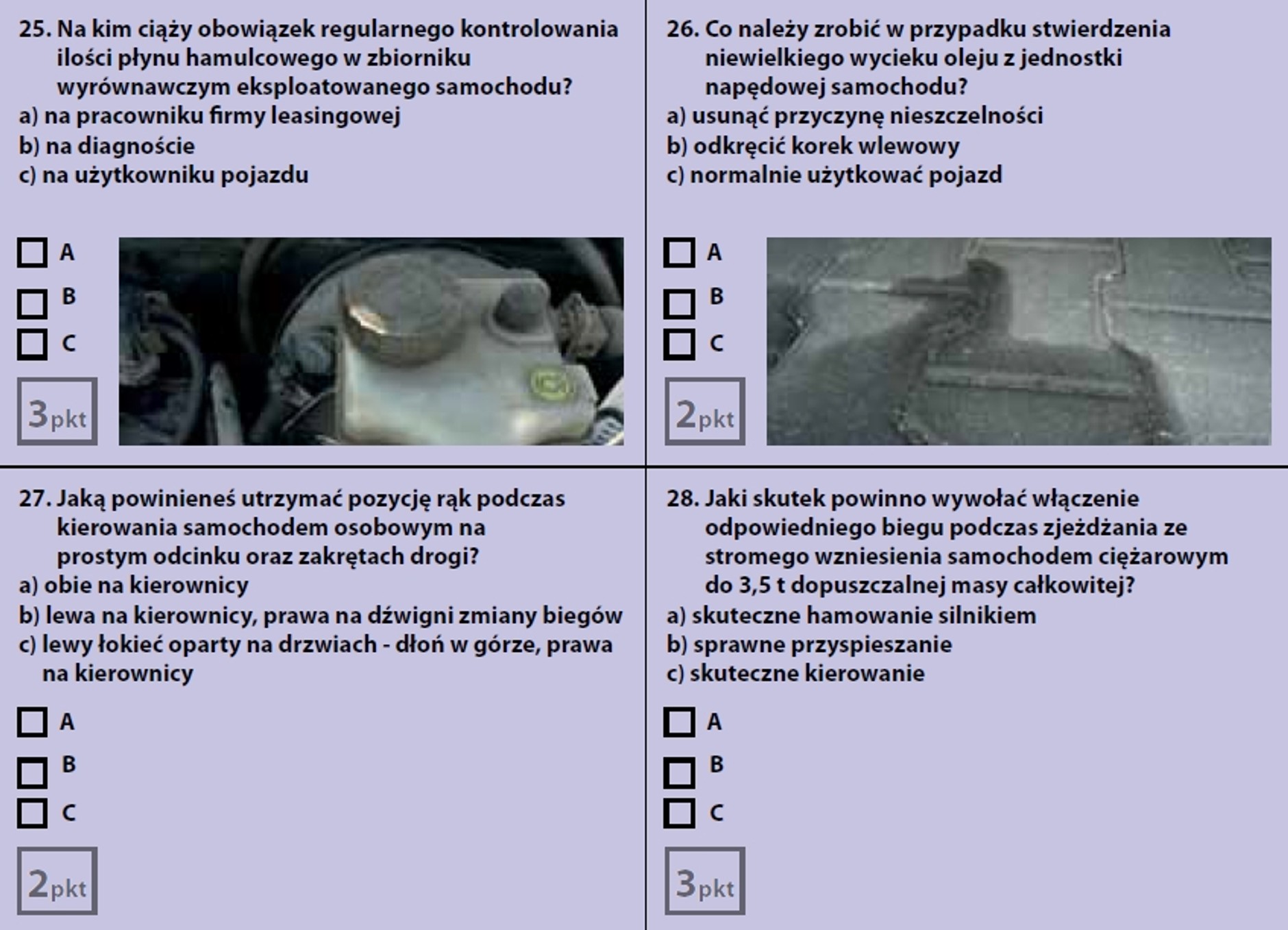 25. Na kim ciąży obowiązek regularnego kontrolowania ilości płynu hamulcowego w zbiorniku wyrównawczym eksploatowanego samochodu?
a) na pracowniku firmy leasingowej
b) na diagnoście
c) na użytkowniku pojazdu

A
B
C

3pkt

26. Co należy zrobić w przypadku stwierdzenia niewielkiego wycieku oleju z jednostki napędowej samochodu?
a) usunąć przyczynę nieszczelności
b) odkręcić korek wlewowy
c) normalnie użytkować pojazd

A
B
C

2pkt

27. Jaką powinieneś utrzymać pozycję rąk podczas kierowania samochodem osobowym na prostym odcinku oraz zakrętach drogi?
a) obie na kierownicy
b) lewa na kierownicy, prawa na dźwigni zmiany biegów
c) lewy łokieć oparty na drzwiach - dłoń w górze, prawa na kierownicy

A
B
C

2pkt

28. Jaki skutek powinno wywołać włączenie odpowiedniego biegu podczas zjeżdżania ze stromego wzniesienia samochodem ciężarowym do 3,5 t dopuszczalnej masy całkowitej?
a) skuteczne hamowanie silnikiem
b) sprawne przyspieszanie
c) skuteczne kierowanie

A
B
C

3pkt