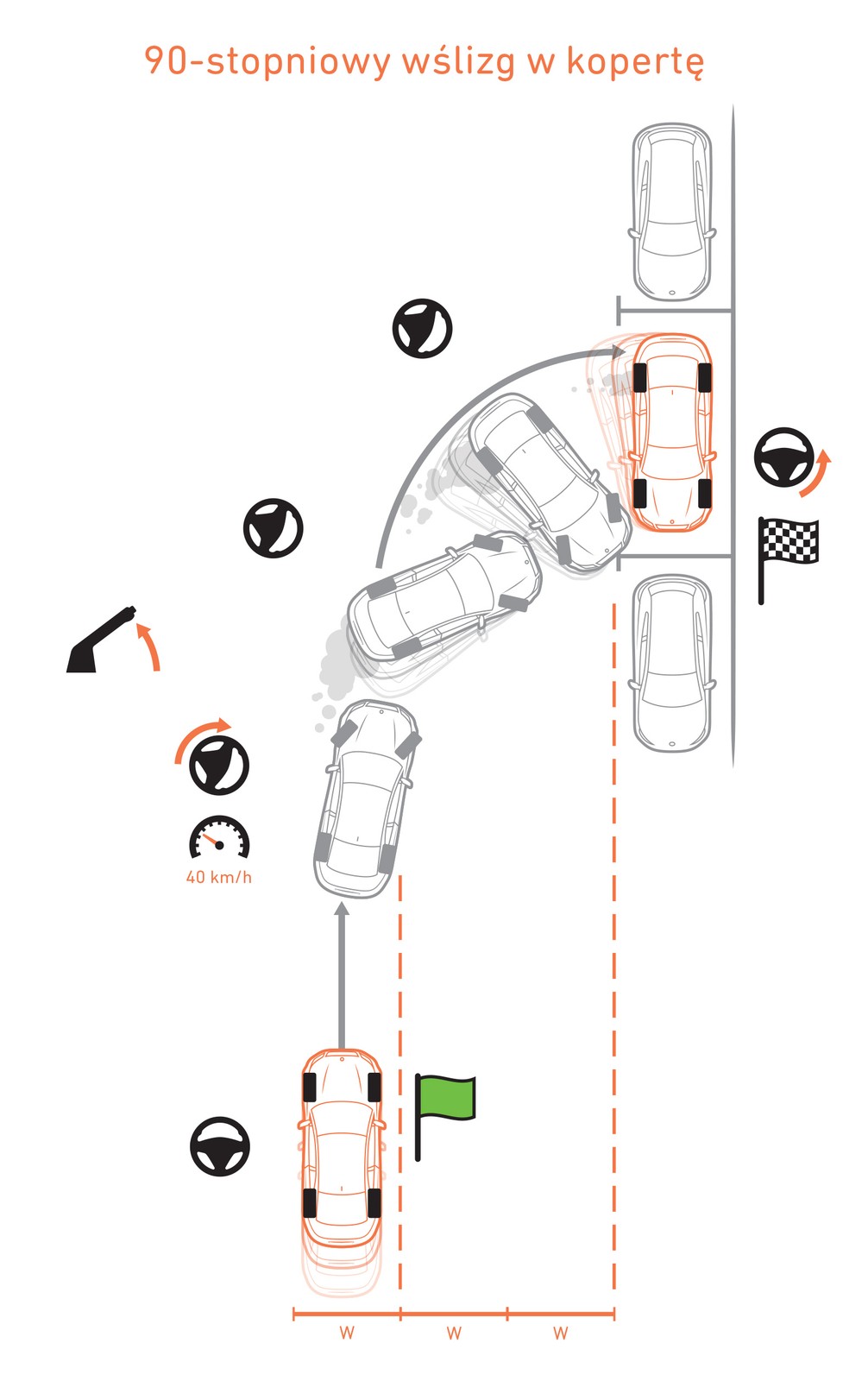 90-stopniowy wślizg w kopertę

40 km/h

W

W

W