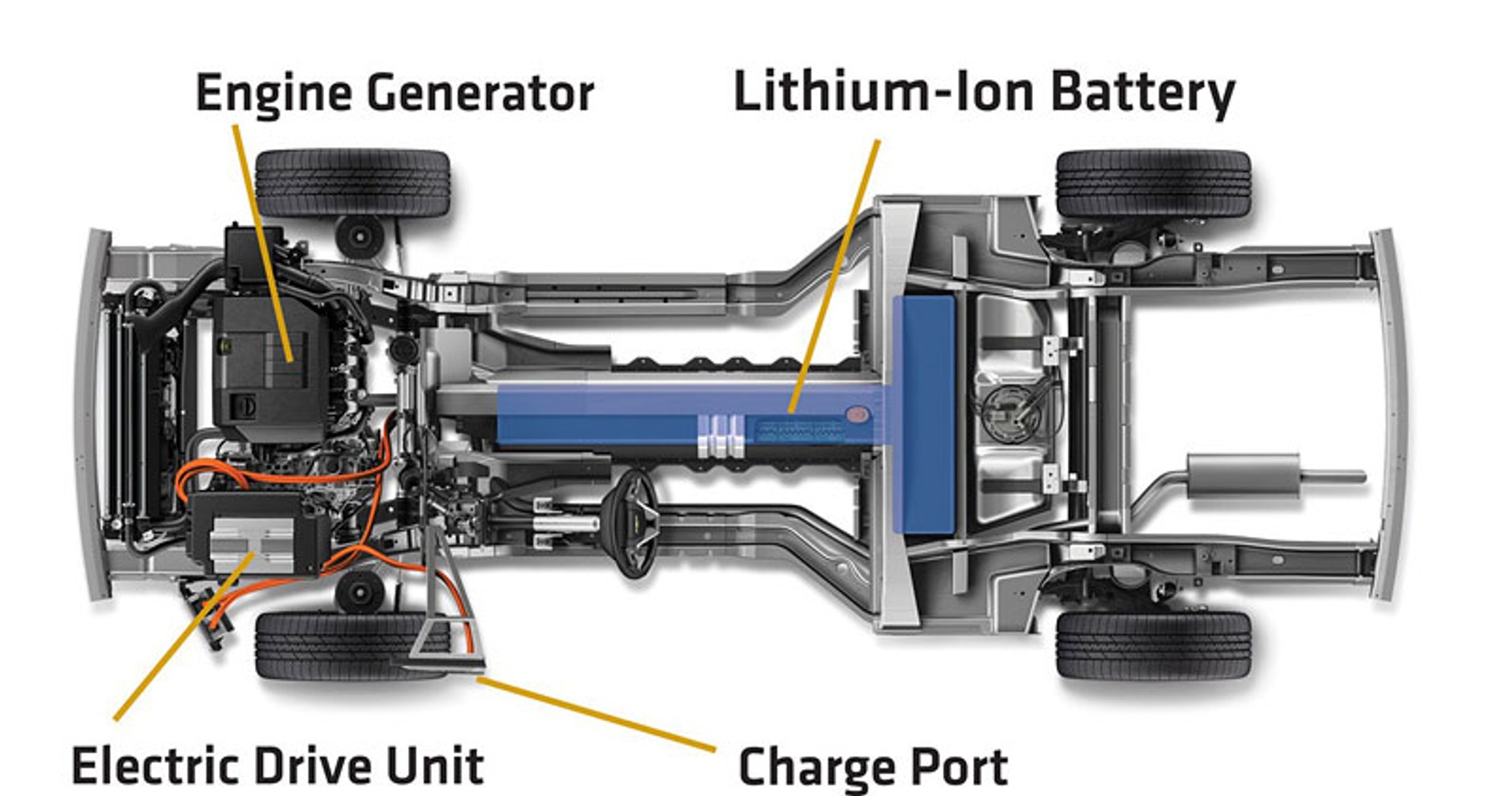 Engine Generator

Lithium-Ion Battery

Electric Drive Unit

Charge Port