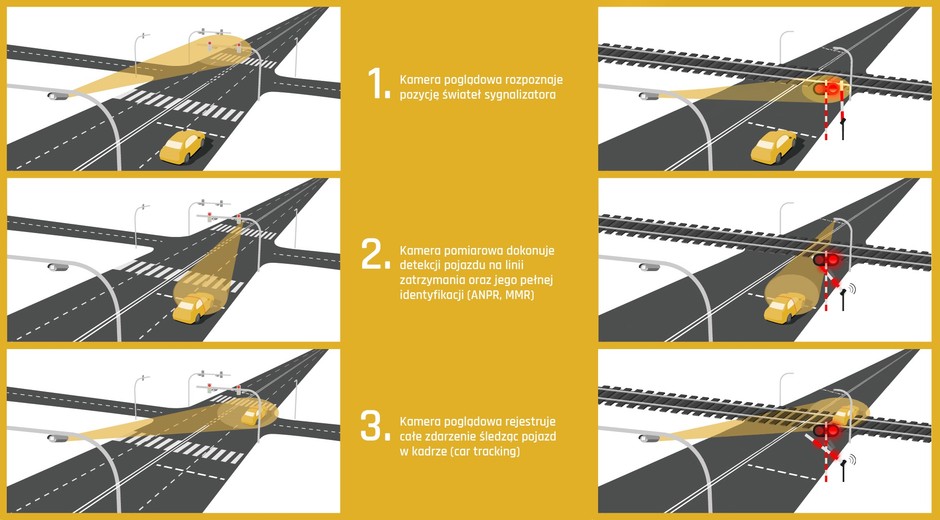 1. Kamera poglądowa rozpoznaje pozycję świateł sygnalizatora

2. Kamera pomiarowa dokonuje detekcji pojazdu na linii zatrzymania oraz jego pełnej identyfikacji (ANPR, MMR)

3. Kamera poglądowa rejestruje całe zdarzenie śledząc pojazd w kadrze (car tracking)