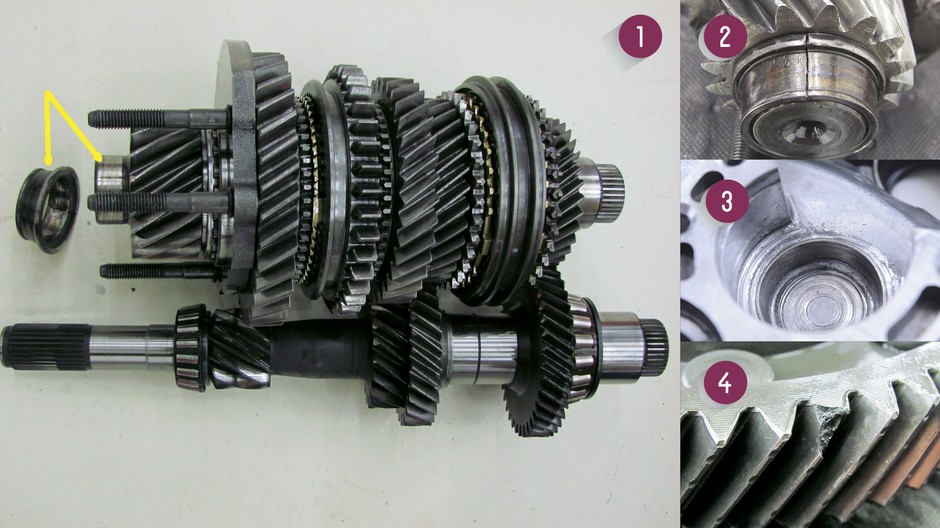 1

2

3

4