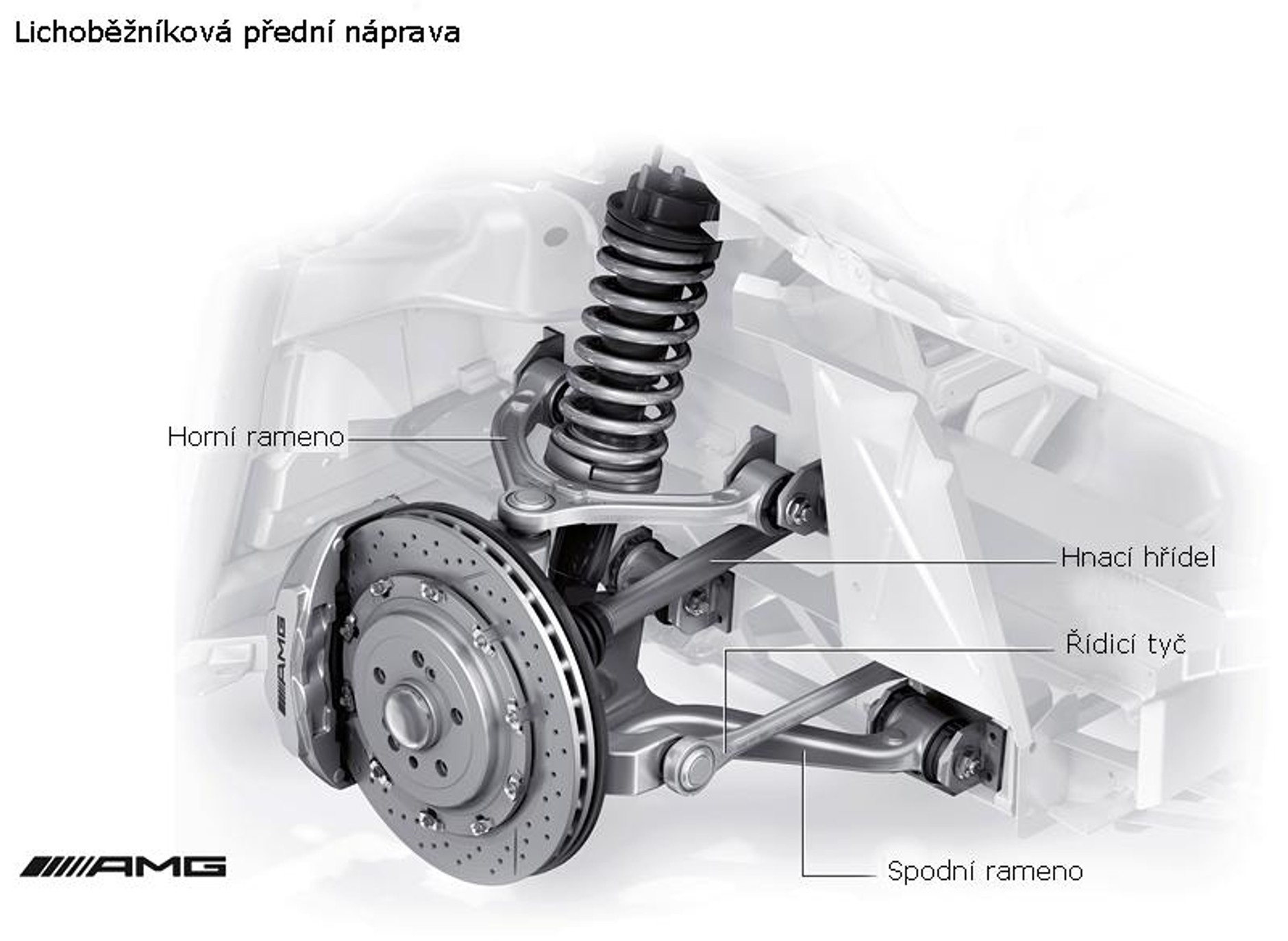 Lichoběžníková přední náprava

Horní rameno

Hnací hřídel

Řídicí tyč

Spodní rameno

AMG

AMG