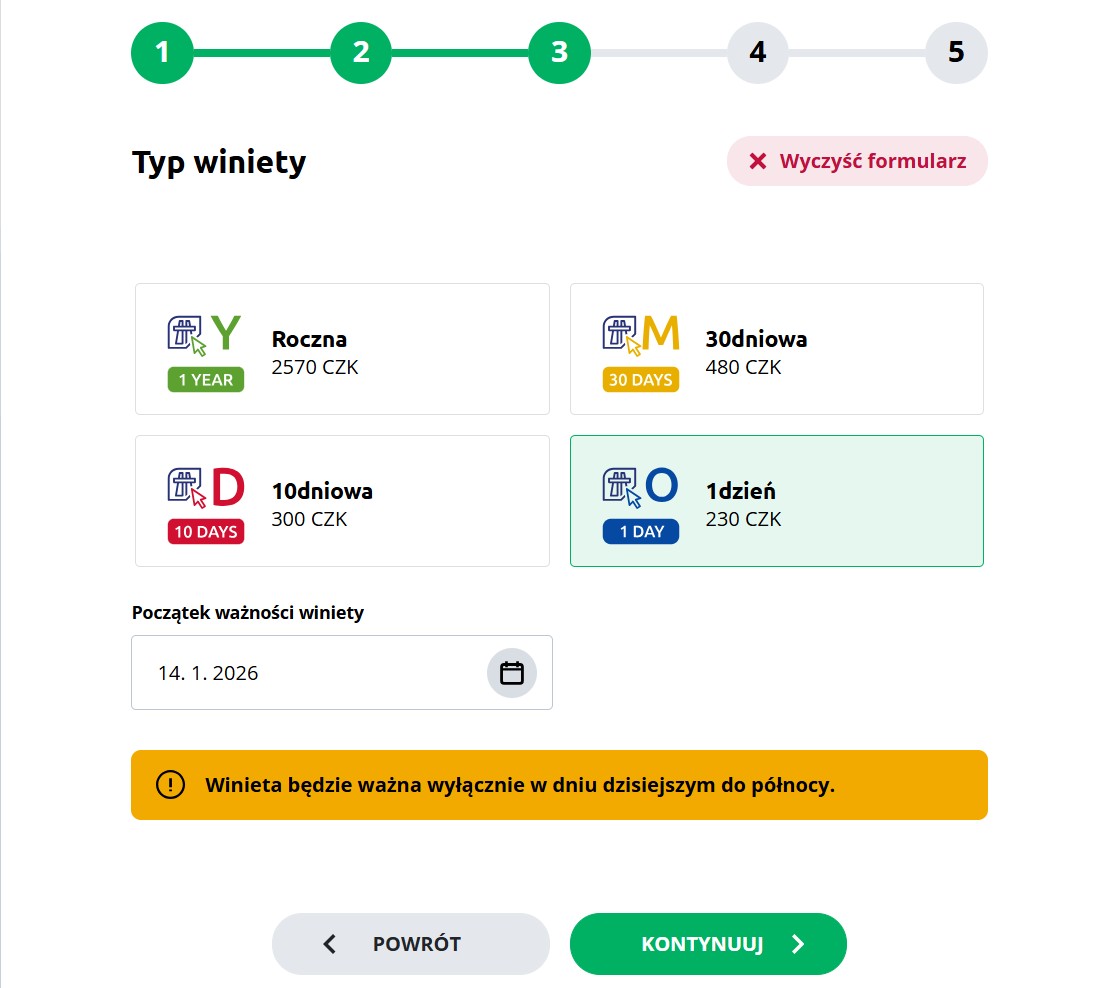 1 2 3 4 5

Typ winiety

Wyczyść formularz

Y
1 YEAR
Roczna
2570 CZK

M
30 DAYS
30dniowa
480 CZK

D
10 DAYS
10dniowa
300 CZK

O
1 DAY
1dzień
230 CZK

Początek ważności winiety

14. 1. 2026

Winieta będzie ważna wyłącznie w dniu dzisiejszym do północy.

POWRÓT

KONTYNUUJ