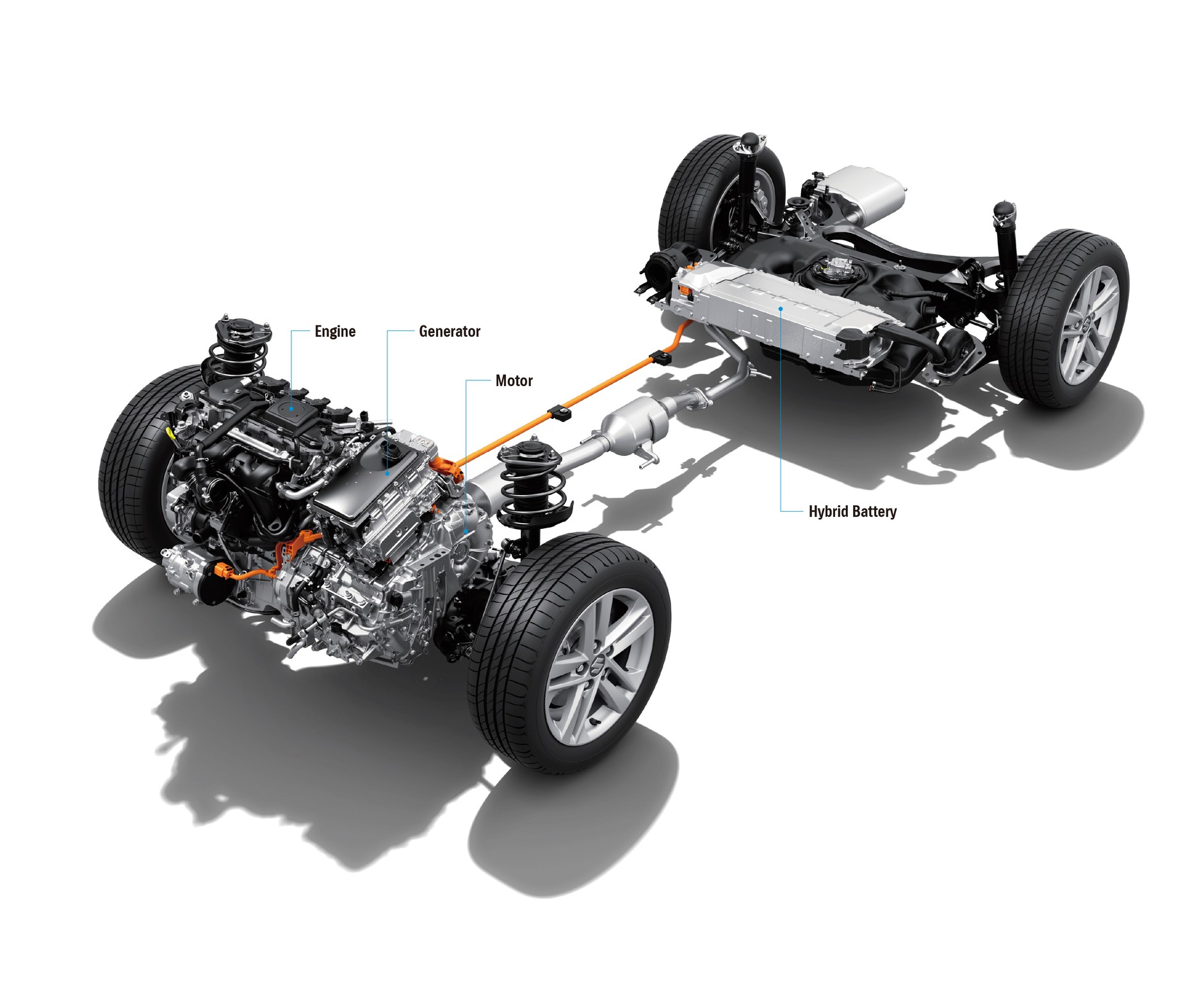 Engine
Generator
Motor
Hybrid Battery