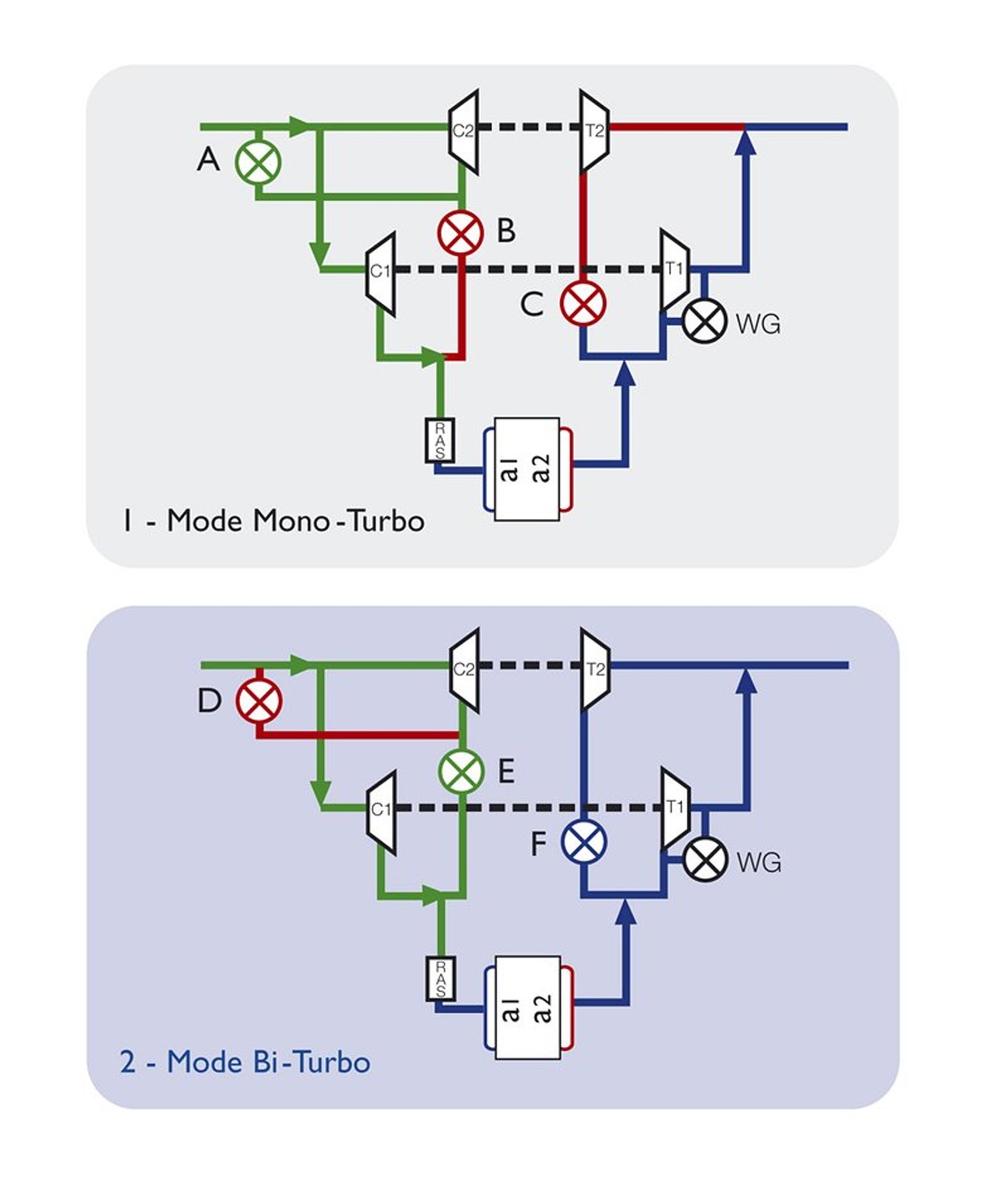 A
C2
T2
B
C1
T1
C
WG
RAS
a1
a2
1 - Mode Mono-Turbo

D
C2
T2
E
C1
T1
F
WG
RAS
a1
a2
2 - Mode Bi-Turbo