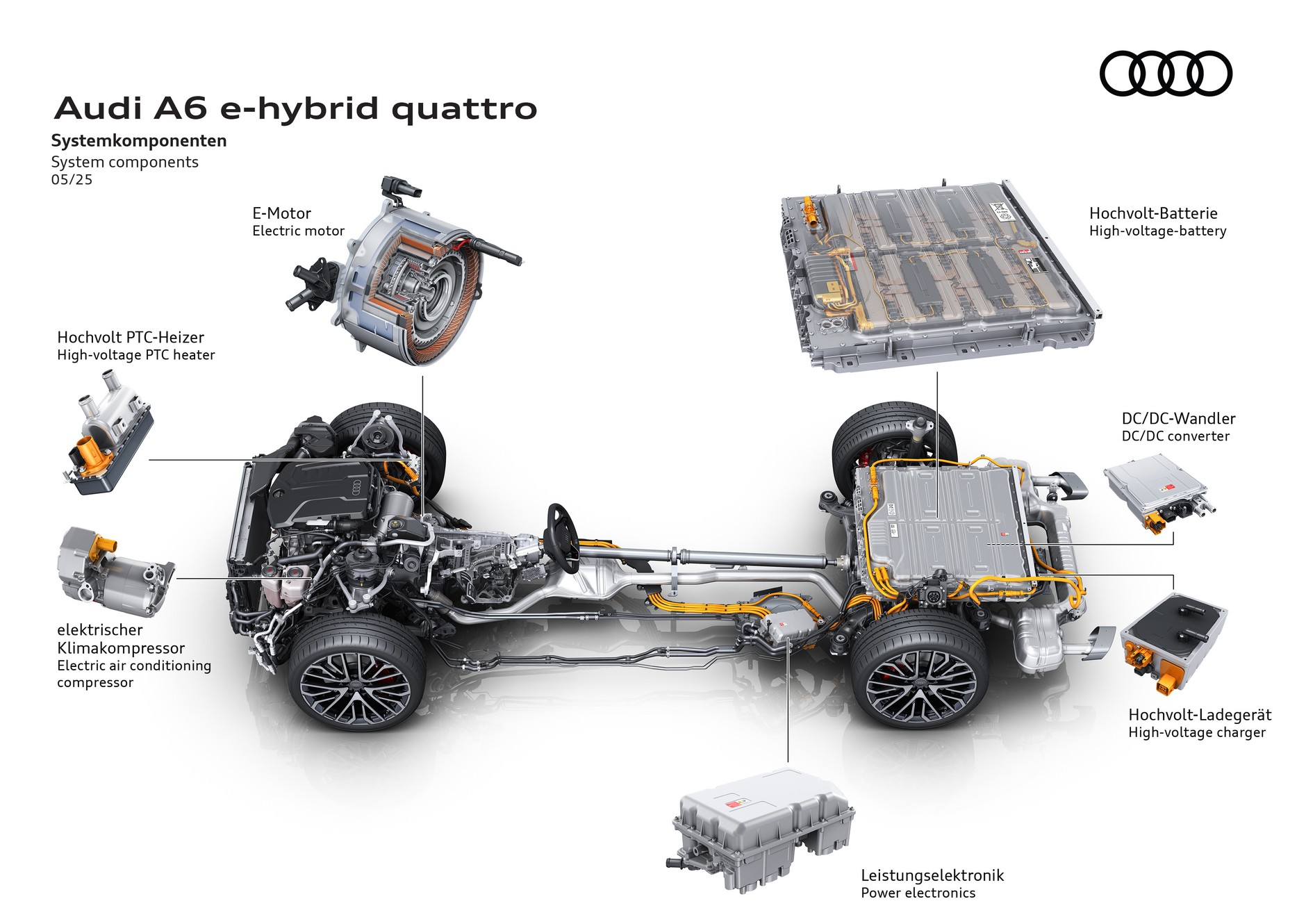 Audi A6 e-hybrid quattro

Systemkomponenten
System components
05/25

E-Motor
Electric motor

Hochvolt-Batterie
High-voltage-battery

Hochvolt PTC-Heizer
High-voltage PTC heater

DC/DC-Wandler
DC/DC converter

elektrischer Klimakompressor
Electric air conditioning compressor

Hochvolt-Ladegerät
High-voltage charger

Leistungselektronik
Power electronics