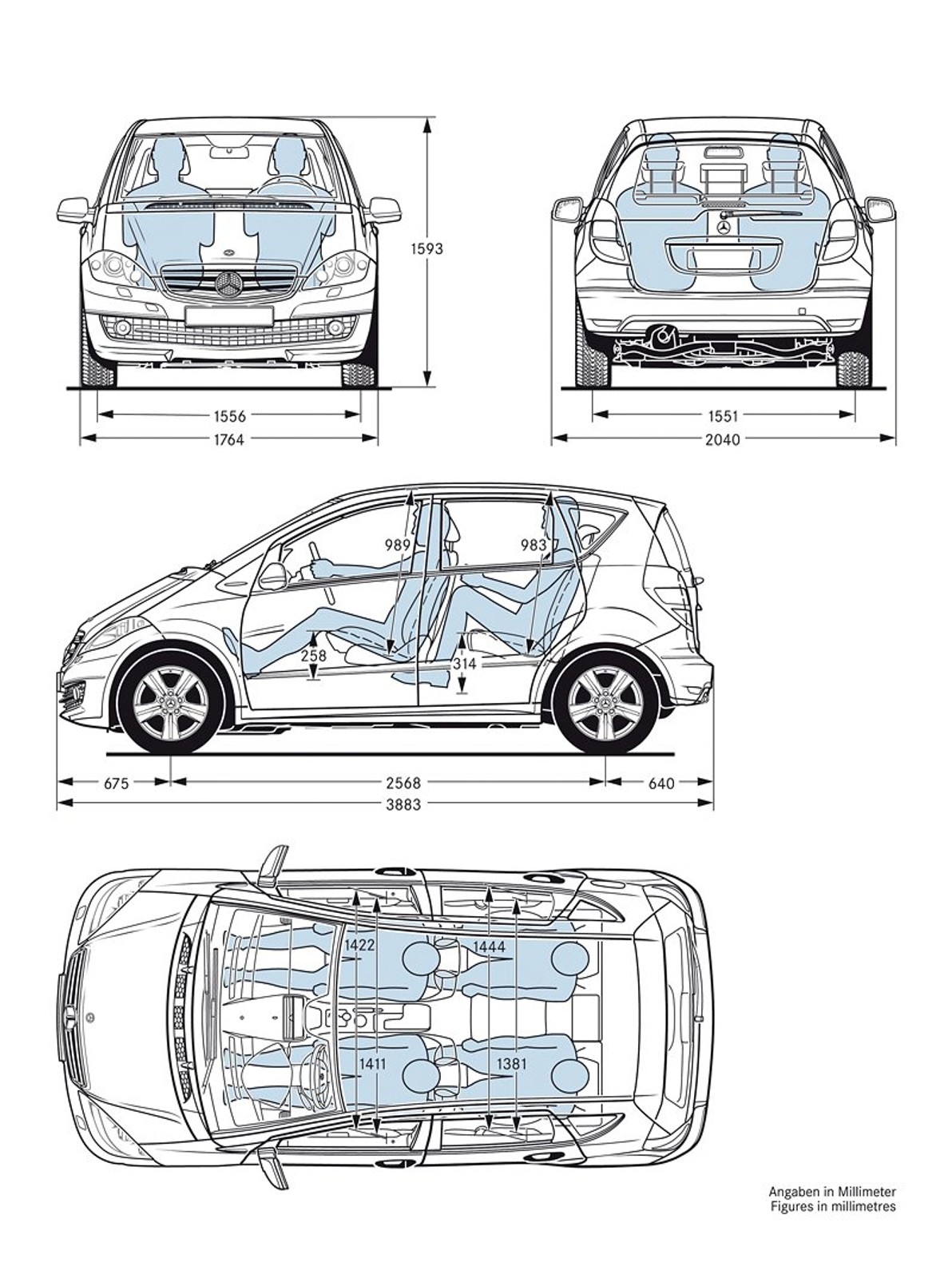 1593

1556

1764

1551

2040

989

983

258

314

675

2568

640

3883

1422

1444

1411

1381

Angaben in Millimeter
Figures in millimetres