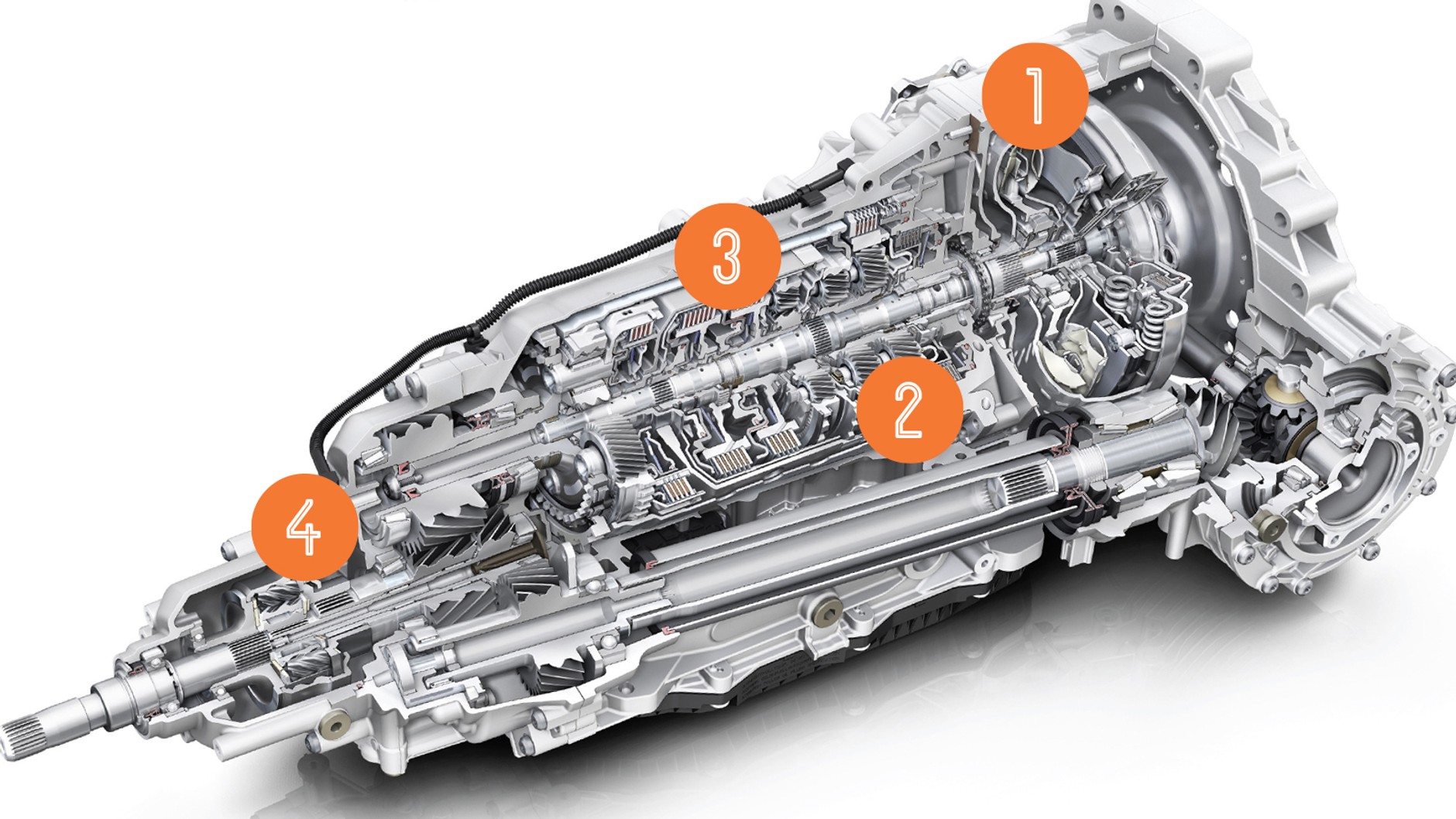 1

3

2

4