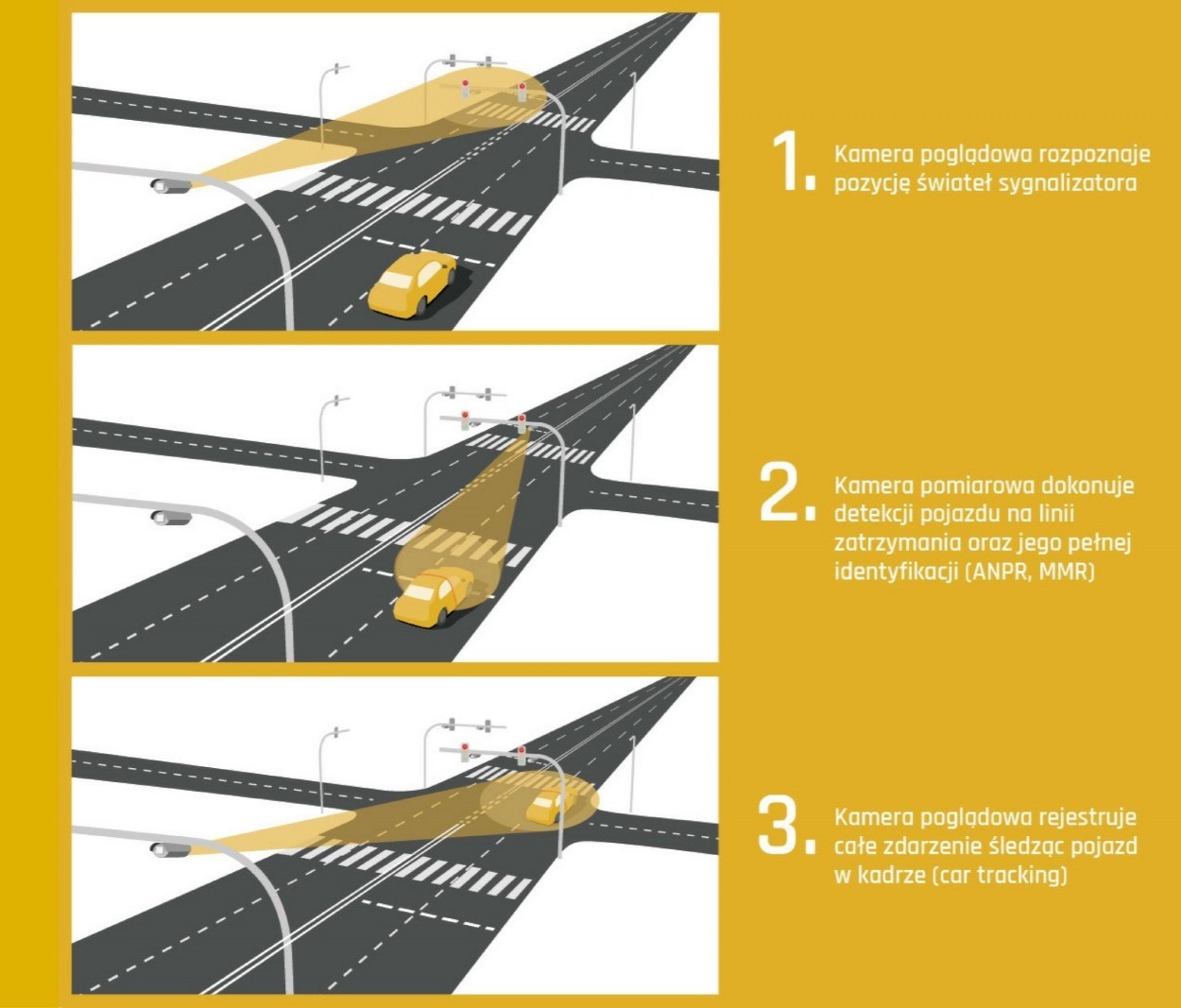 1. Kamera poglądowa rozpoznaje pozycję świateł sygnalizatora

2. Kamera pomiarowa dokonuje detekcji pojazdu na linii zatrzymania oraz jego pełnej identyfikacji (ANPR, MMR)

3. Kamera poglądowa rejestruje całe zdarzenie śledząc pojazd w kadrze (car tracking)