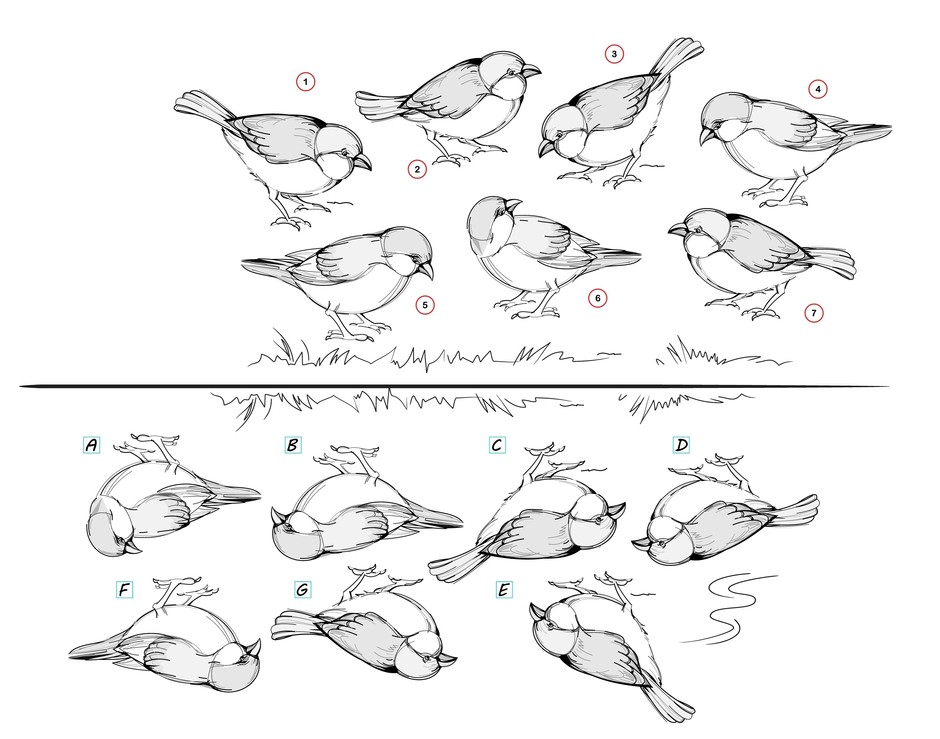 1
2
3
4
5
6
7
A
B
C
D
F
G
E