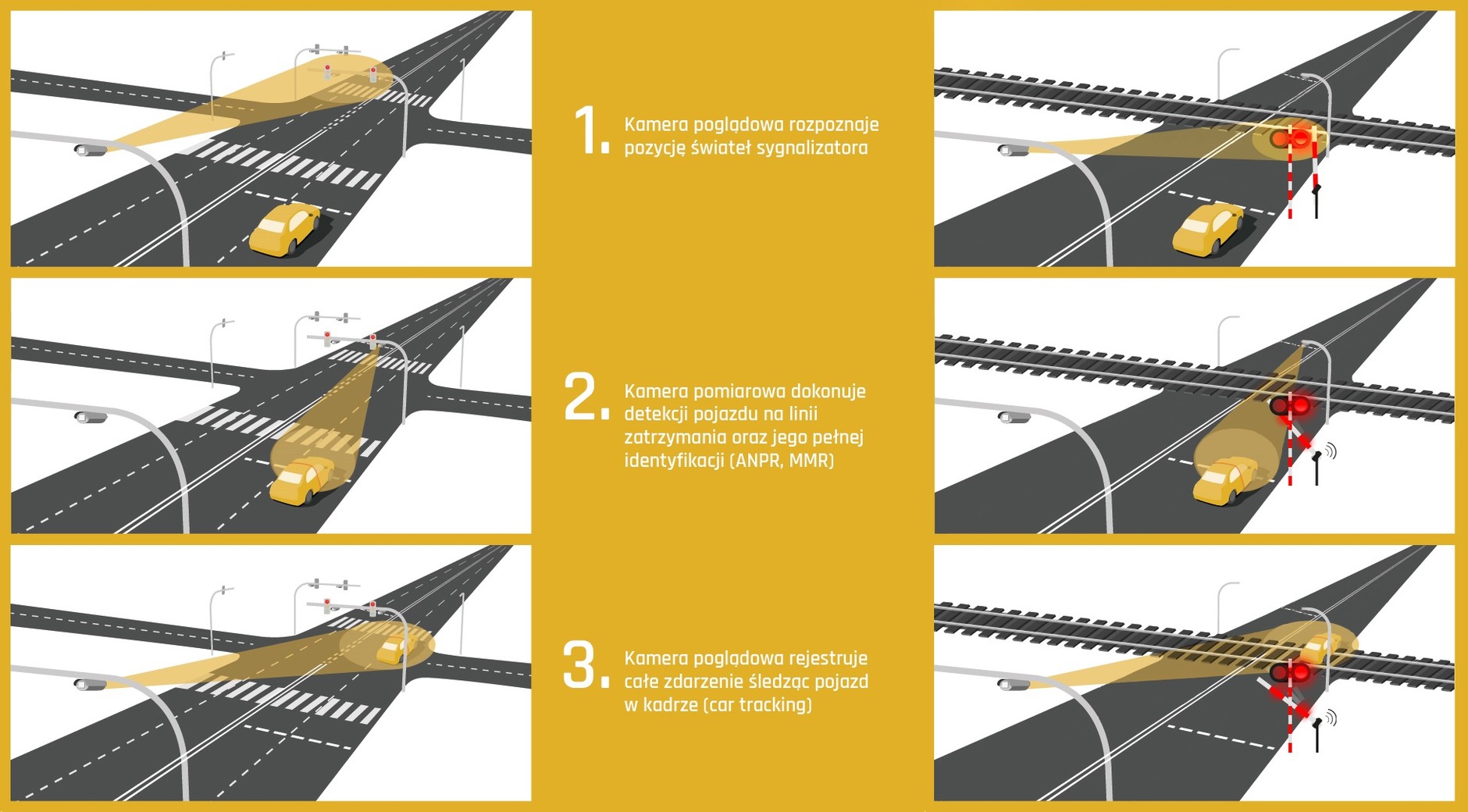 1. Kamera poglądowa rozpoznaje pozycję świateł sygnalizatora

2. Kamera pomiarowa dokonuje detekcji pojazdu na linii zatrzymania oraz jego pełnej identyfikacji (ANPR, MMR)

3. Kamera poglądowa rejestruje całe zdarzenie śledząc pojazd w kadrze (car tracking)