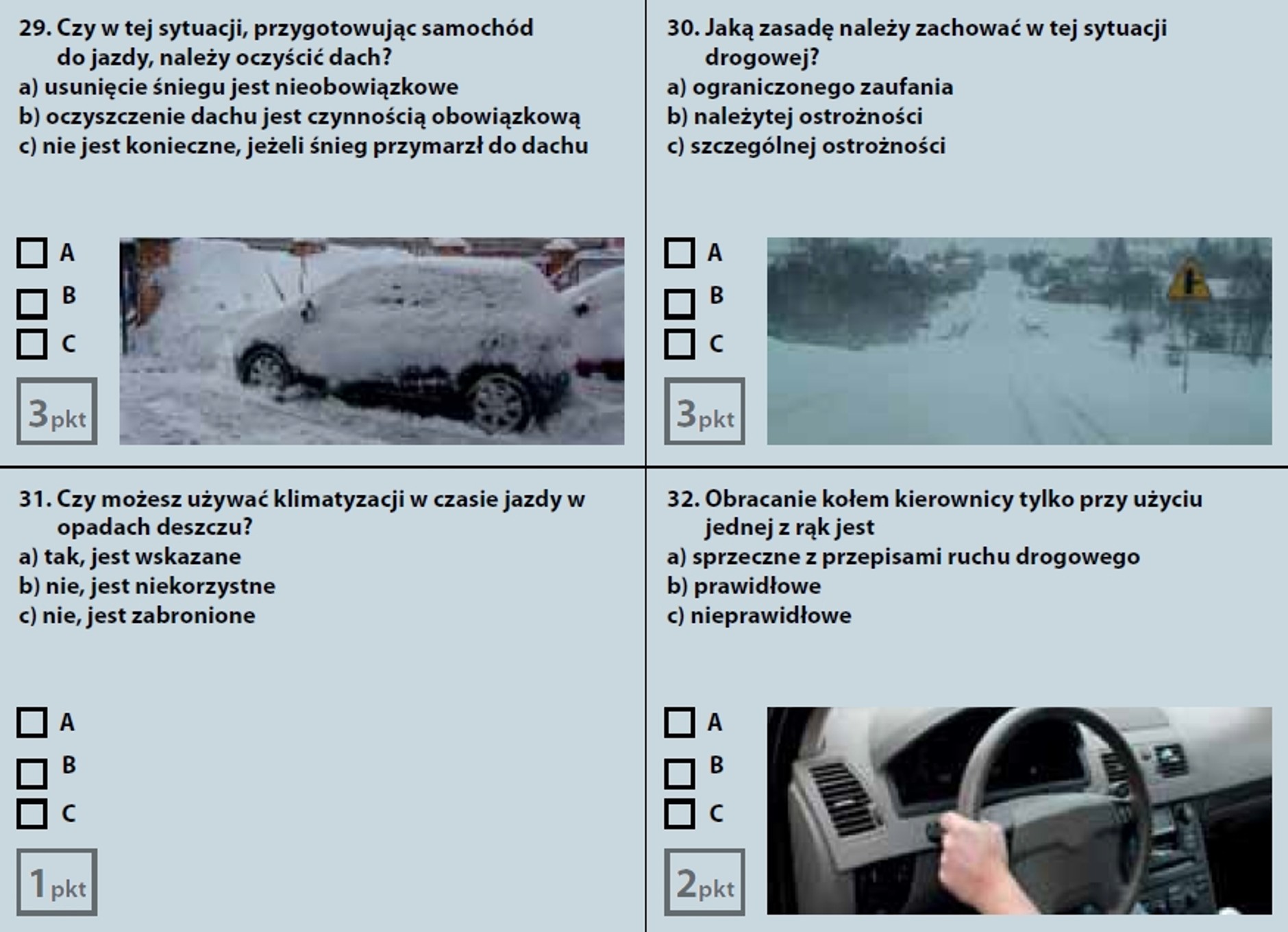 29. Czy w tej sytuacji, przygotowując samochód do jazdy, należy oczyścić dach?
a) usunięcie śniegu jest nieobowiązkowe
b) oczyszczenie dachu jest czynnością obowiązkową
c) nie jest konieczne, jeżeli śnieg przymarzł do dachu

A
B
C

3pkt

30. Jaką zasadę należy zachować w tej sytuacji drogowej?
a) ograniczonego zaufania
b) należytej ostrożności
c) szczególnej ostrożności

A
B
C

3pkt

31. Czy możesz używać klimatyzacji w czasie jazdy w opadach deszczu?
a) tak, jest wskazane
b) nie, jest niekorzystne
c) nie, jest zabronione

A
B
C

1pkt

32. Obracanie kołem kierownicy tylko przy użyciu jednej z rąk jest
a) sprzeczne z przepisami ruchu drogowego
b) prawidłowe
c) nieprawidłowe

A
B
C

2pkt