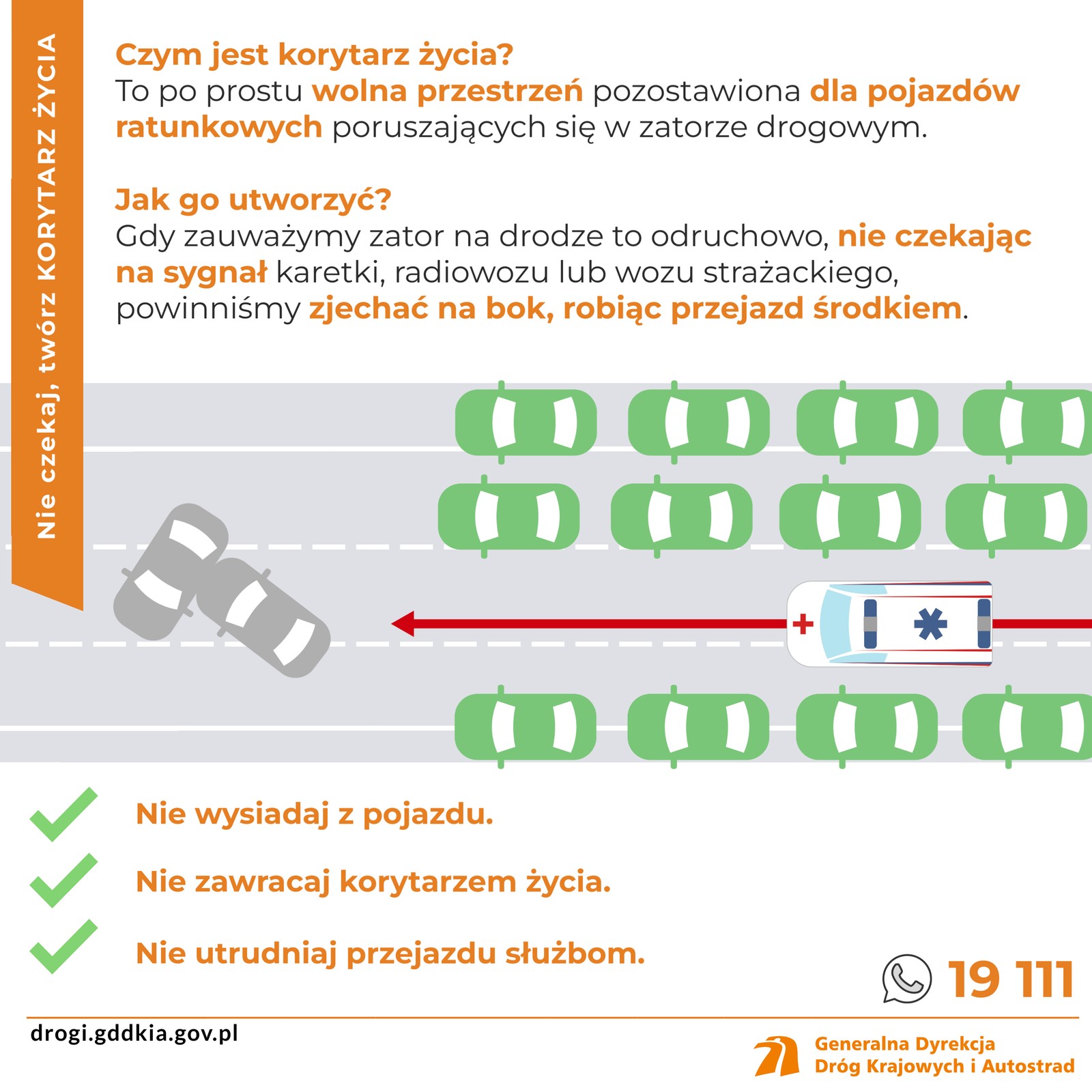 Nie czekaj, twórz KORYTARZ ŻYCIA

Czym jest korytarz życia?
To po prostu wolna przestrzeń pozostawiona dla pojazdów ratunkowych poruszających się w zatorze drogowym.

Jak go utworzyć?
Gdy zauważymy zator na drodze to odruchowo, nie czekając na sygnał karetki, radiowozu lub wozu strażackiego, powinniśmy zjechać na bok, robiąc przejazd środkiem.

Nie wysiadaj z pojazdu.

Nie zawracaj korytarzem życia.

Nie utrudniaj przejazdu służbom.

19 111

drogi.gddkia.gov.pl

Generalna Dyrekcja
Dróg Krajowych i Autostrad