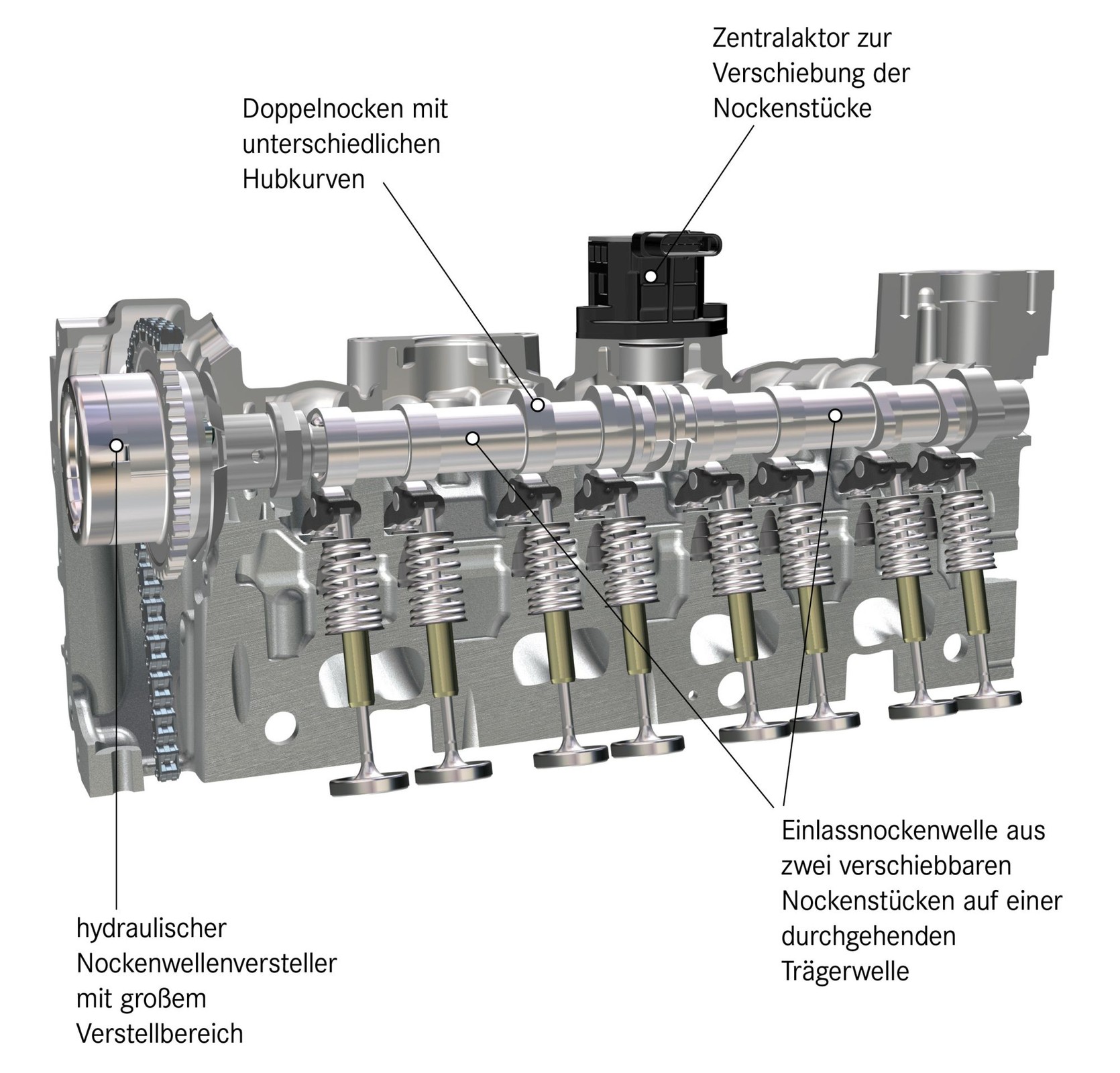 Zentralaktor zur Verschiebung der Nockenstücke

Doppelnocken mit unterschiedlichen Hubkurven

Einlassnockenwelle aus zwei verschiebbaren Nockenstücken auf einer durchgehenden Trägerwelle

hydraulischer Nockenwellenversteller mit großem Verstellbereich