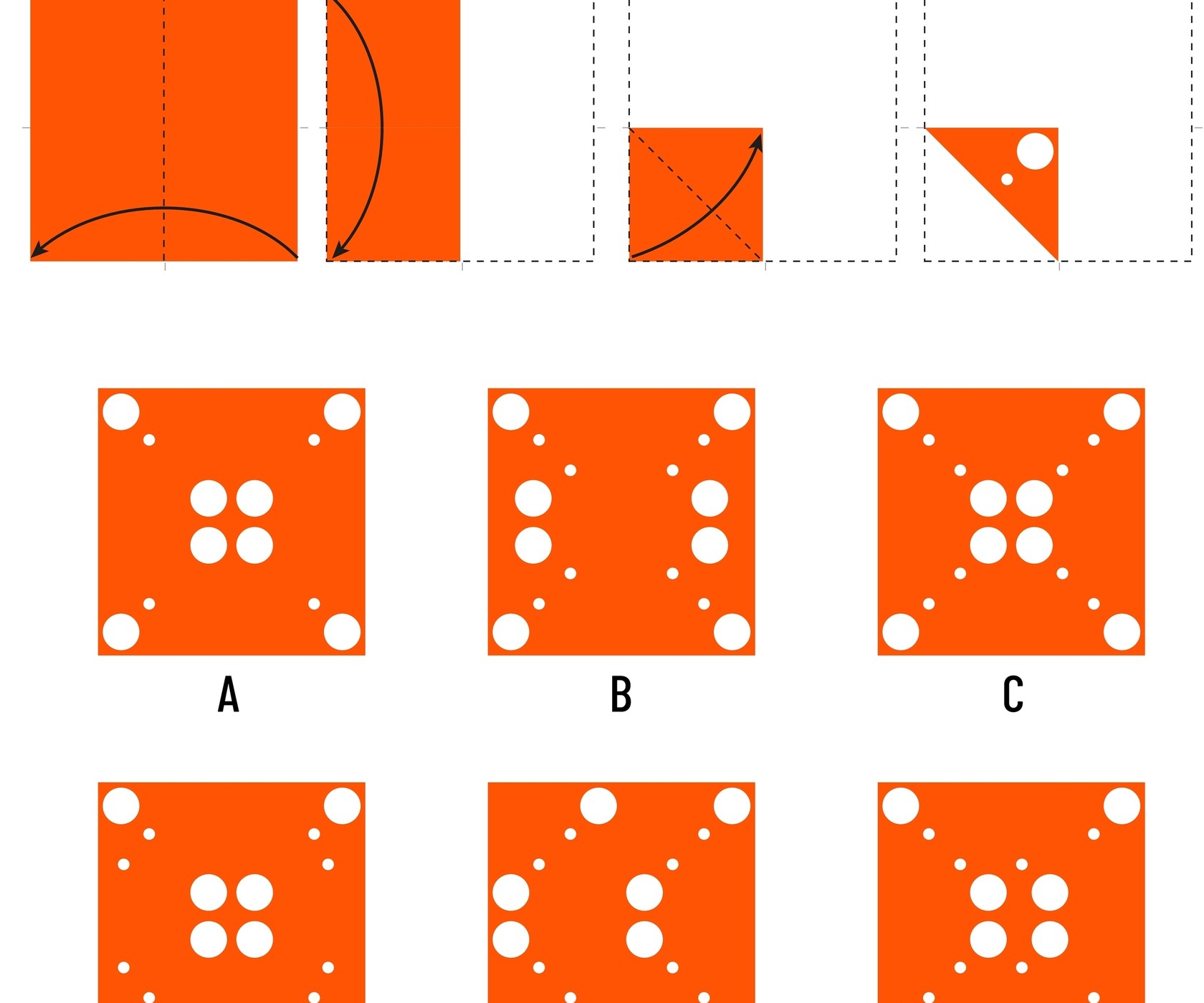 A

B

C