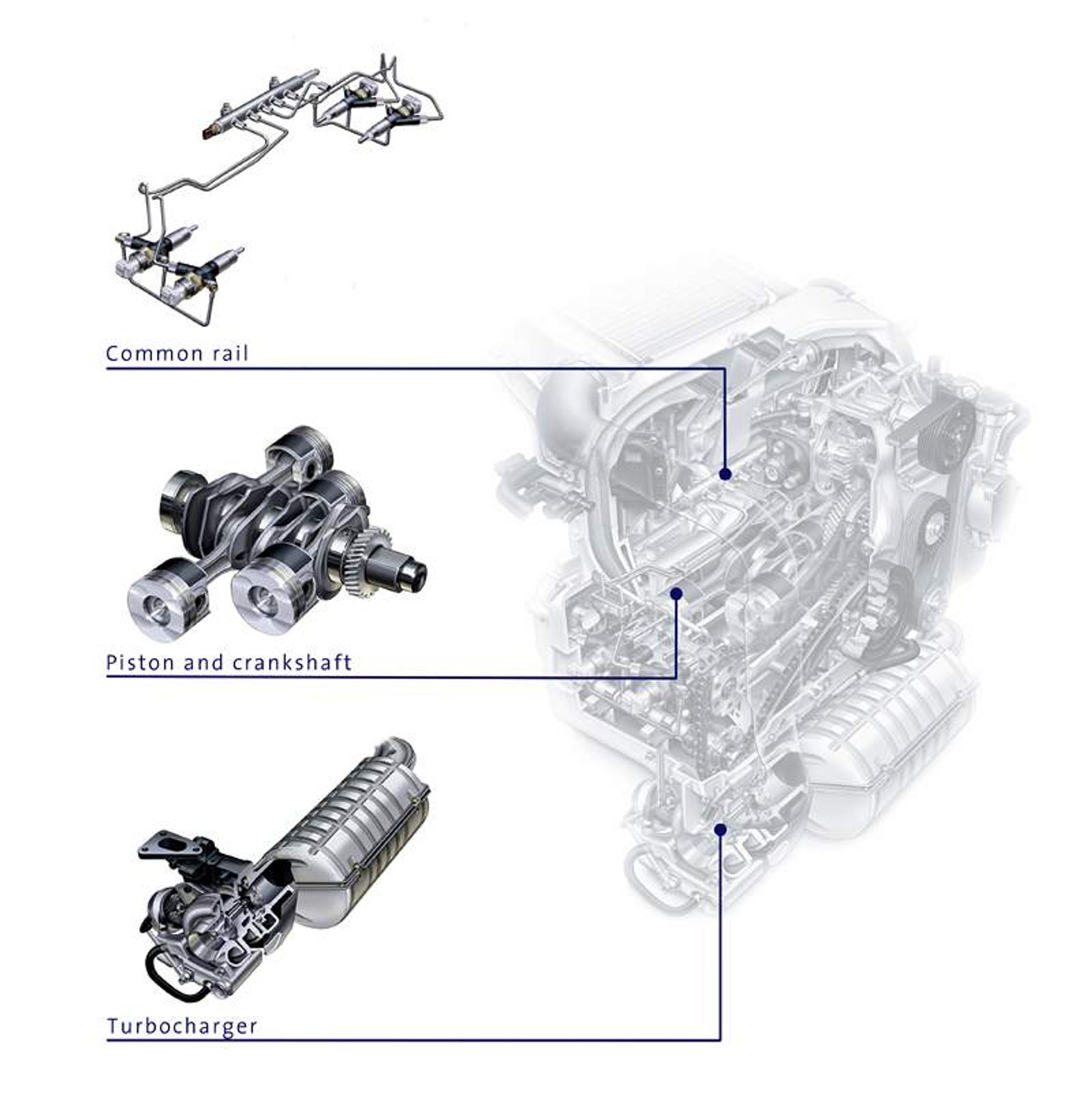 Common rail

Piston and crankshaft

Turbocharger