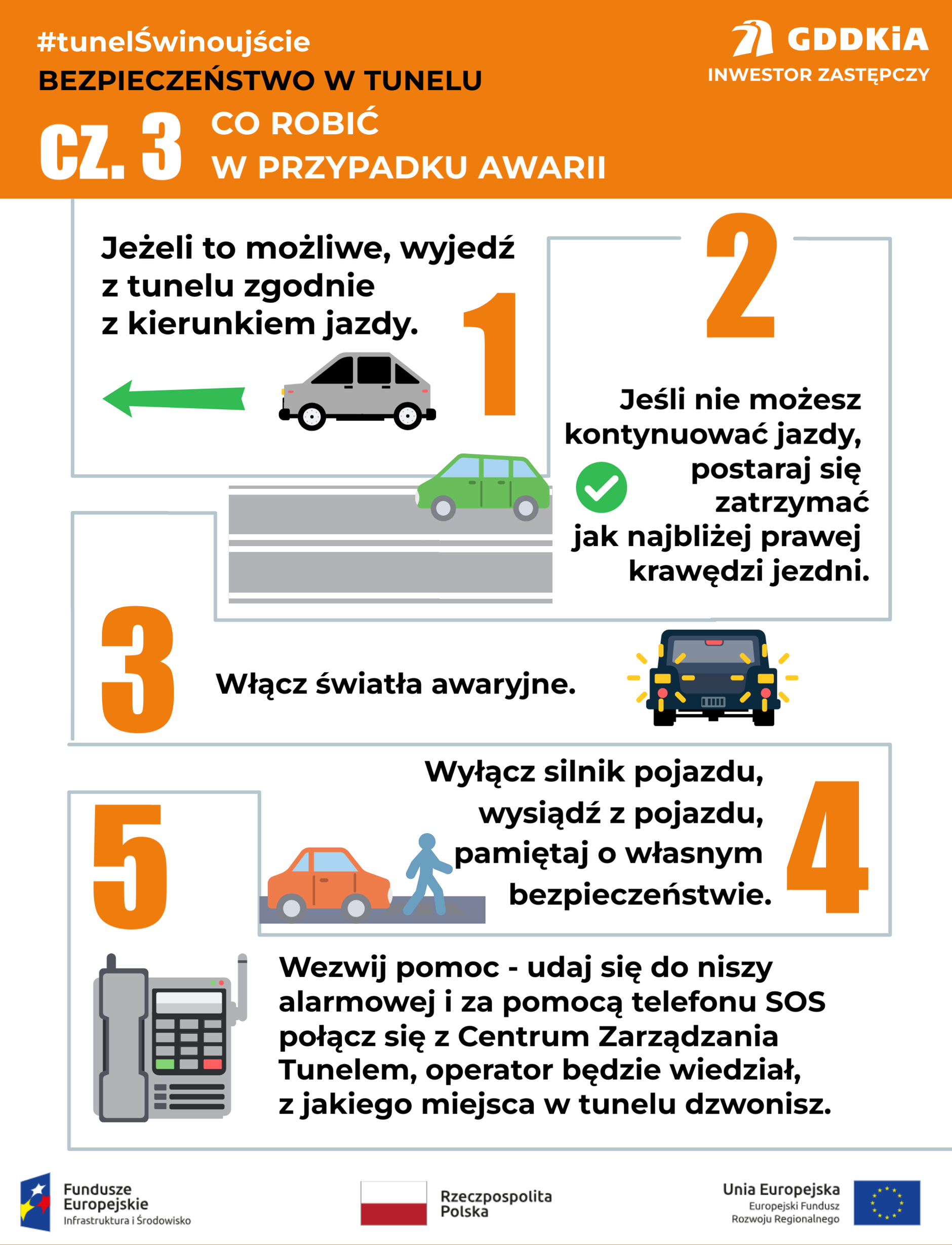 #tunelŚwinoujście
BEZPIECZEŃSTWO W TUNELU

GDDKiA
INWESTOR ZASTĘPCZY

CZ. 3 CO ROBIĆ W PRZYPADKU AWARII

Jeżeli to możliwe, wyjedź z tunelu zgodnie z kierunkiem jazdy.

1

2

Jeśli nie możesz kontynuować jazdy, postaraj się zatrzymać jak najbliżej prawej krawędzi jezdni.

3

Włącz światła awaryjne.

Wyłącz silnik pojazdu, wysiądź z pojazdu, pamiętaj o własnym bezpieczeństwie.

4

5

Wezwij pomoc - udaj się do niszy alarmowej i za pomocą telefonu SOS połącz się z Centrum Zarządzania Tunelem, operator będzie wiedział, z jakiego miejsca w tunelu dzwonisz.

Fundusze Europejskie
Infrastruktura i Środowisko

Rzeczpospolita Polska

Unia Europejska
Europejski Fundusz Rozwoju Regionalnego