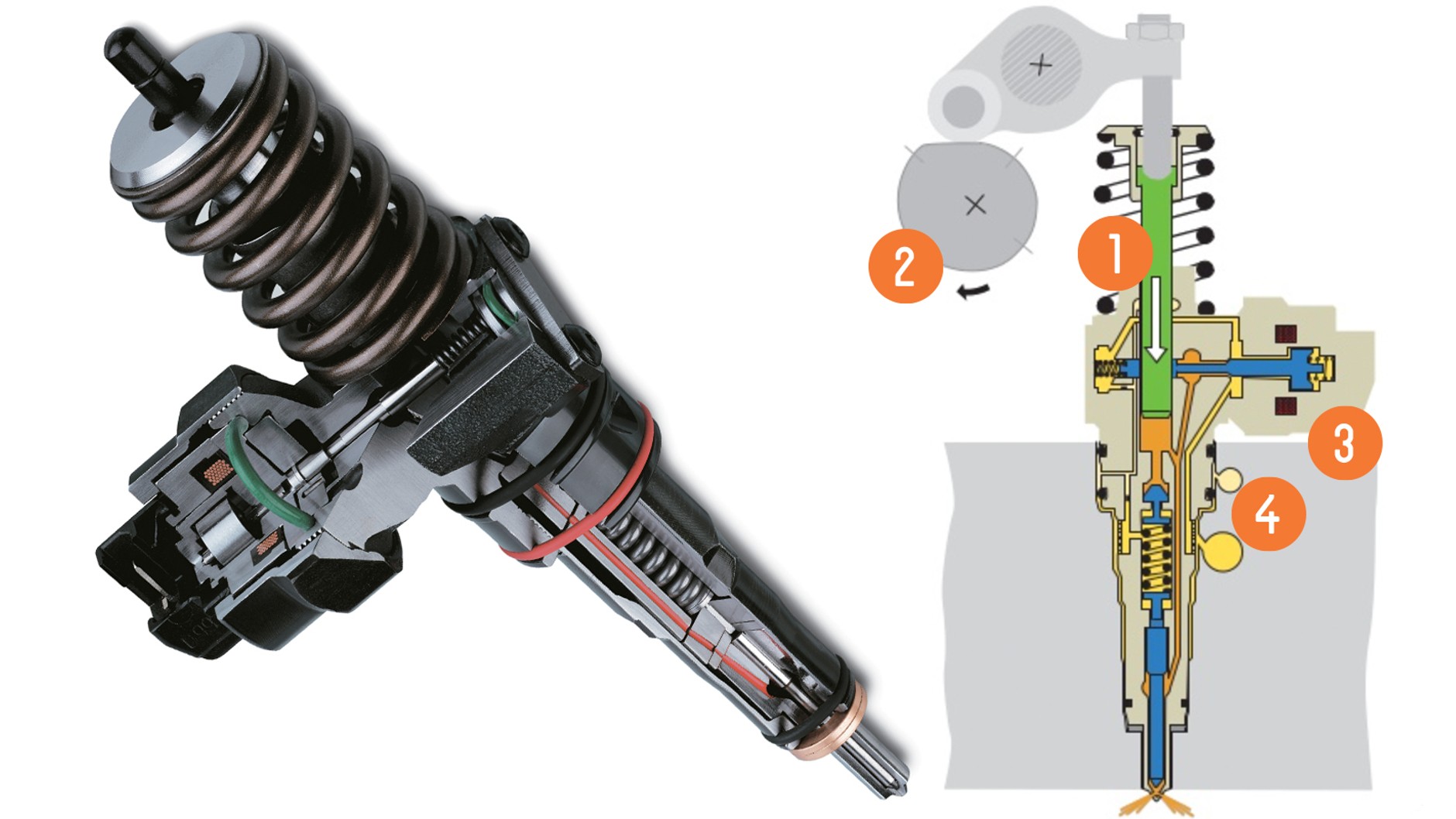 2
1
3
4