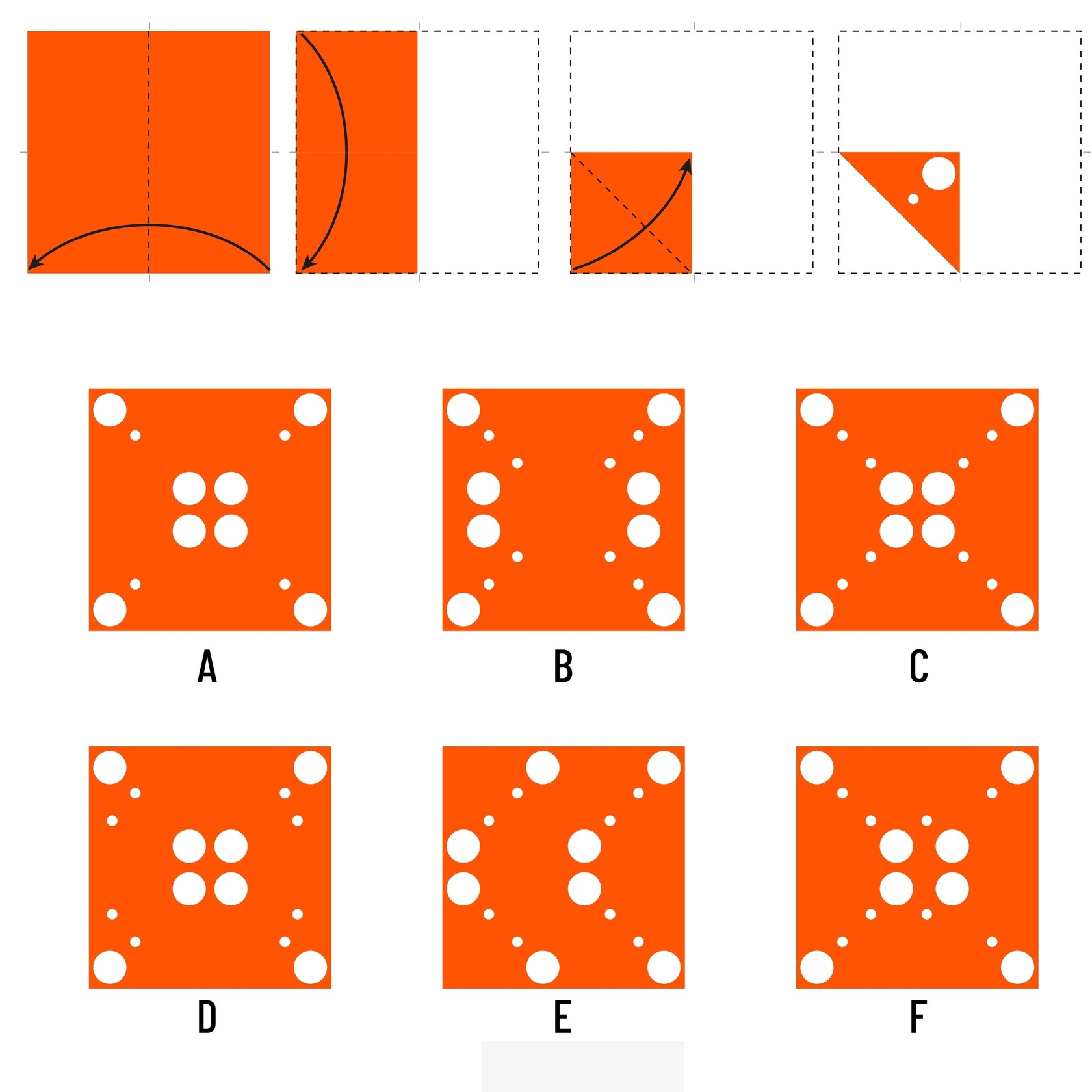 A

B

C

D

E

F