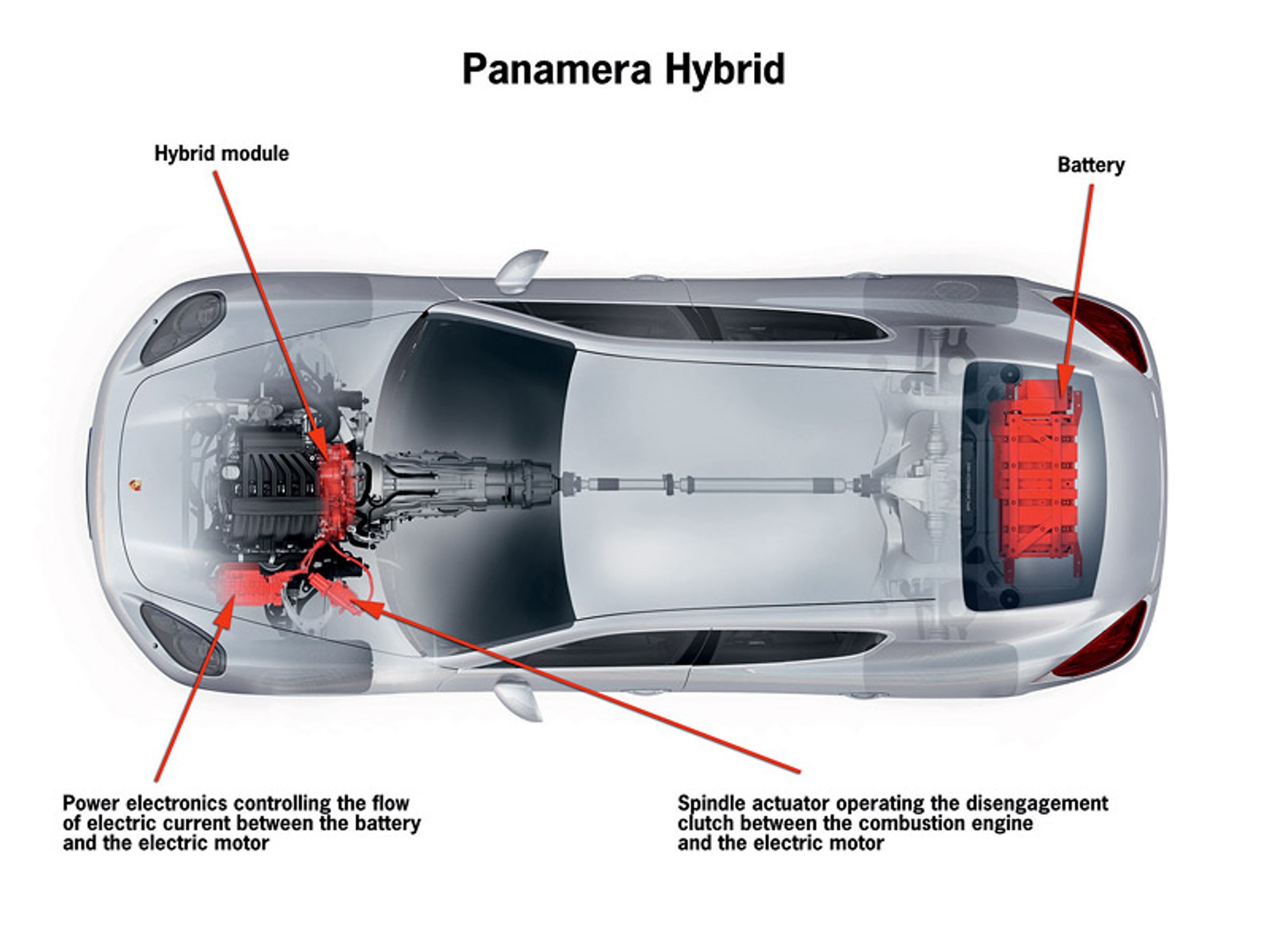 Panamera Hybrid

Hybrid module

Battery

Power electronics controlling the flow of electric current between the battery and the electric motor

Spindle actuator operating the disengagement clutch between the combustion engine and the electric motor