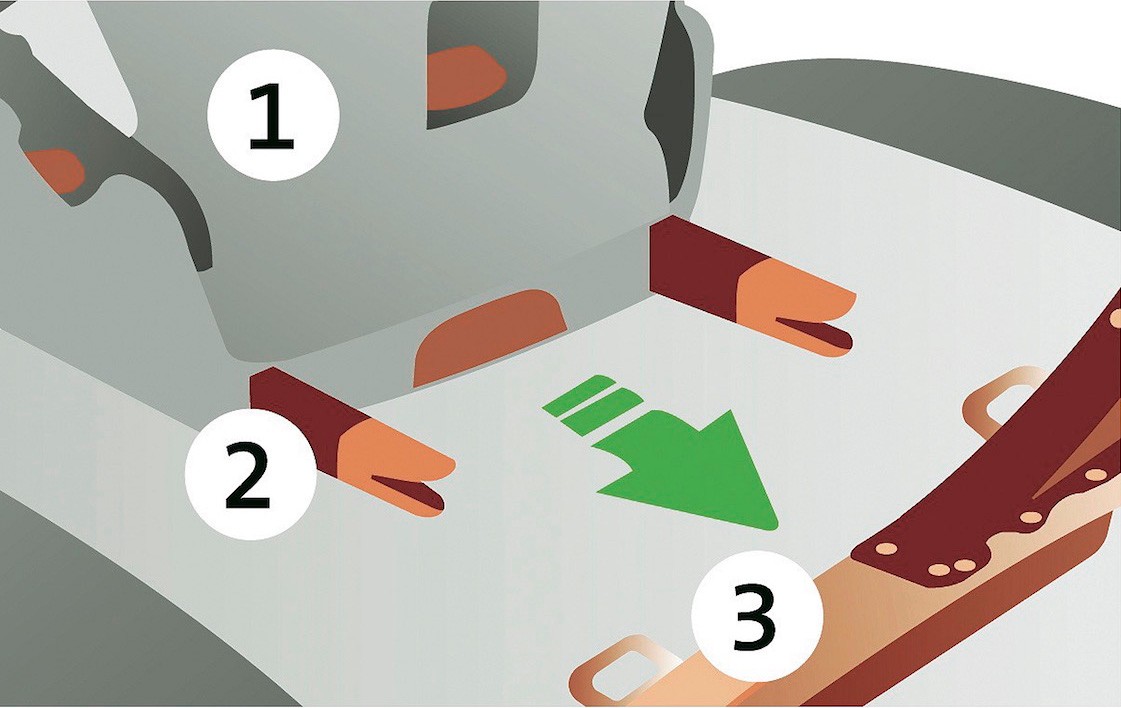 1
2
3