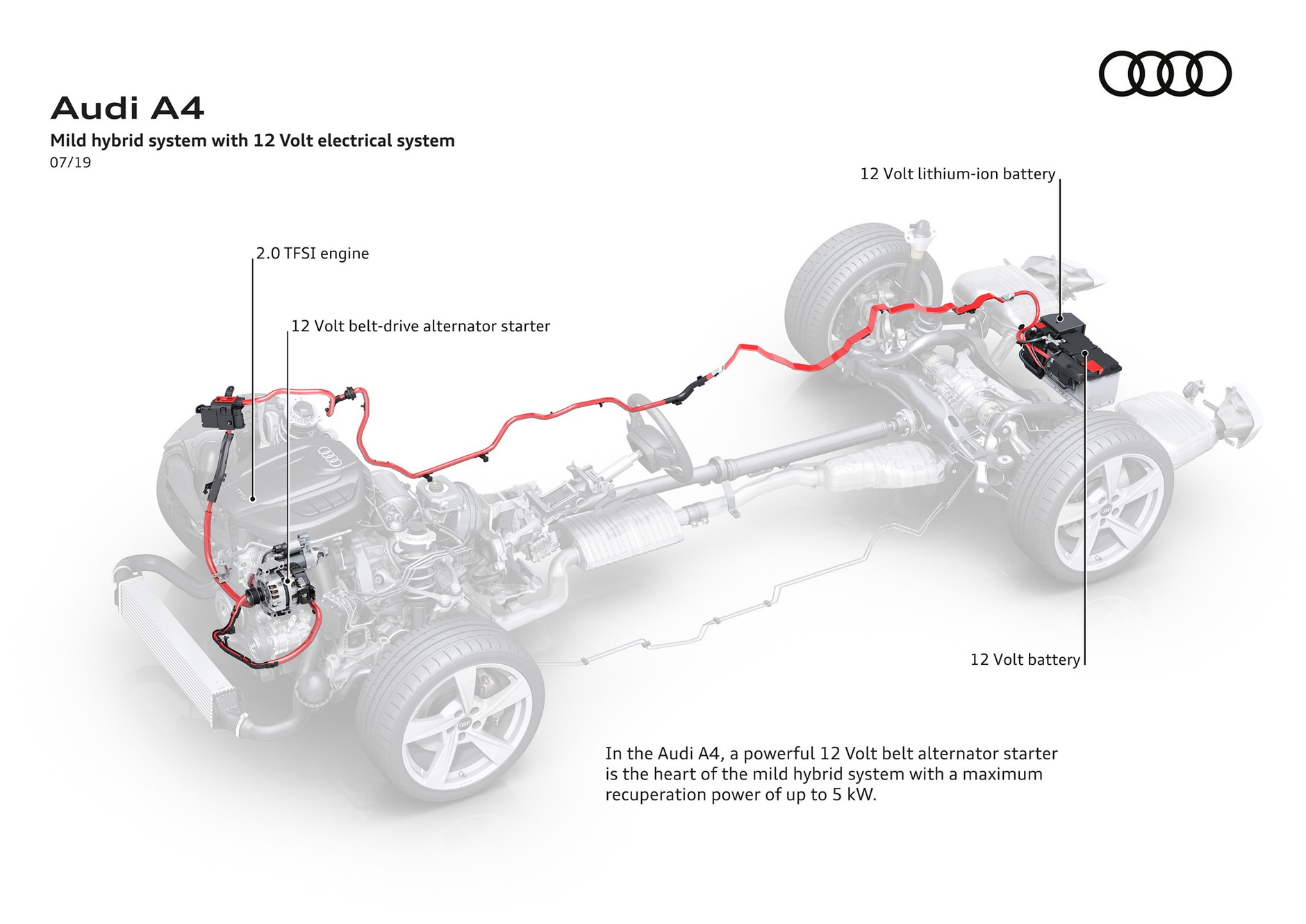 Audi A4
Mild hybrid system with 12 Volt electrical system
07/19

12 Volt lithium-ion battery

2.0 TFSI engine

12 Volt belt-drive alternator starter

12 Volt battery

In the Audi A4, a powerful 12 Volt belt alternator starter is the heart of the mild hybrid system with a maximum recuperation power of up to 5 kW.