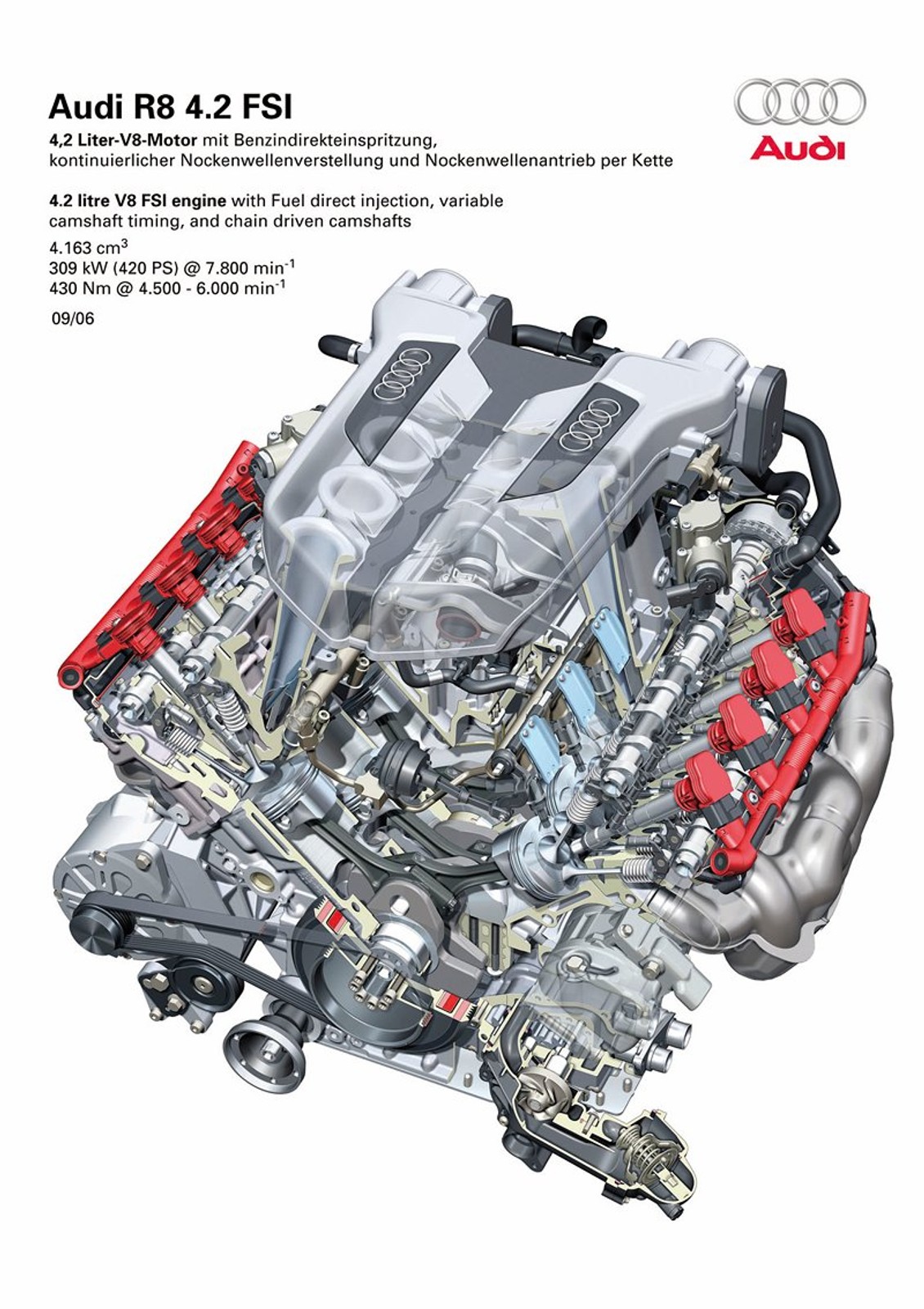 Audi R8 4.2 FSI

4,2 Liter-V8-Motor mit Benzindirekteinspritzung, kontinuierlicher Nockenwellenverstellung und Nockenwellenantrieb per Kette

4.2 litre V8 FSI engine with Fuel direct injection, variable camshaft timing, and chain driven camshafts

4.163 $cm^3$
309 kW (420 PS) @ 7.800 $min^{-1}$
430 Nm @ 4.500 - 6.000 $min^{-1}$

09/06

Audi