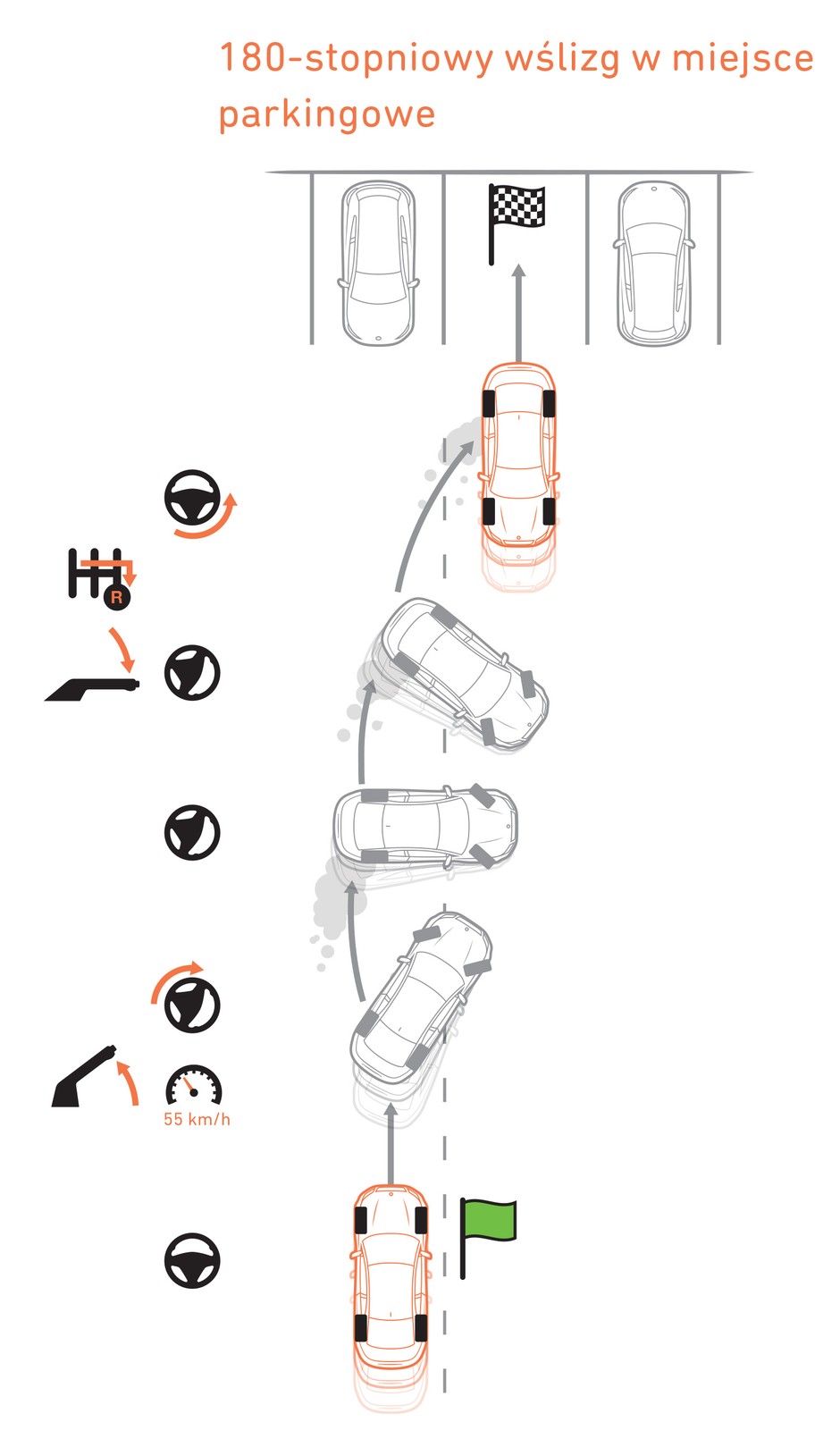 180-stopniowy wślizg w miejsce parkingowe

R

55 km/h