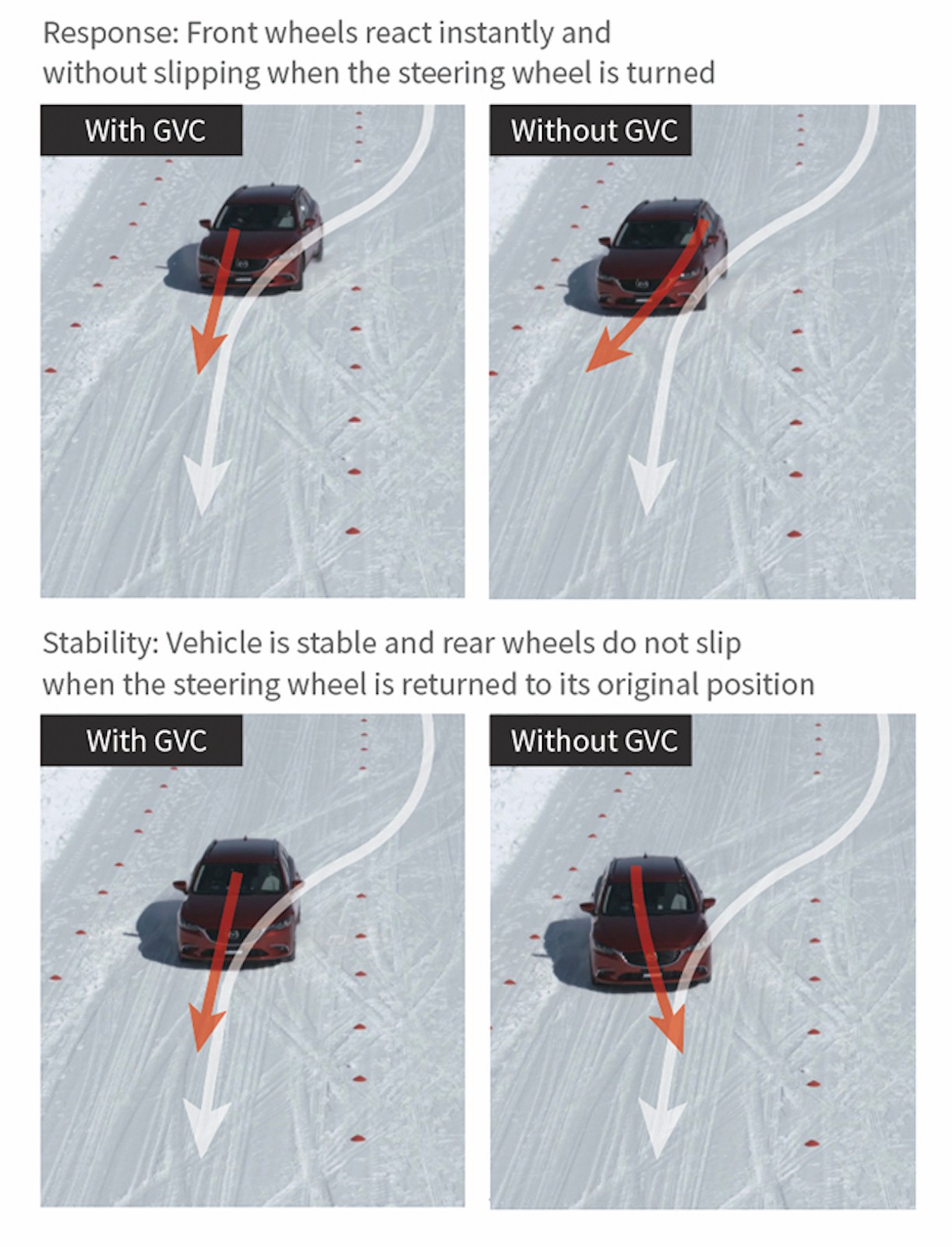 Response: Front wheels react instantly and without slipping when the steering wheel is turned

With GVC

Without GVC

Stability: Vehicle is stable and rear wheels do not slip when the steering wheel is returned to its original position

With GVC

Without GVC