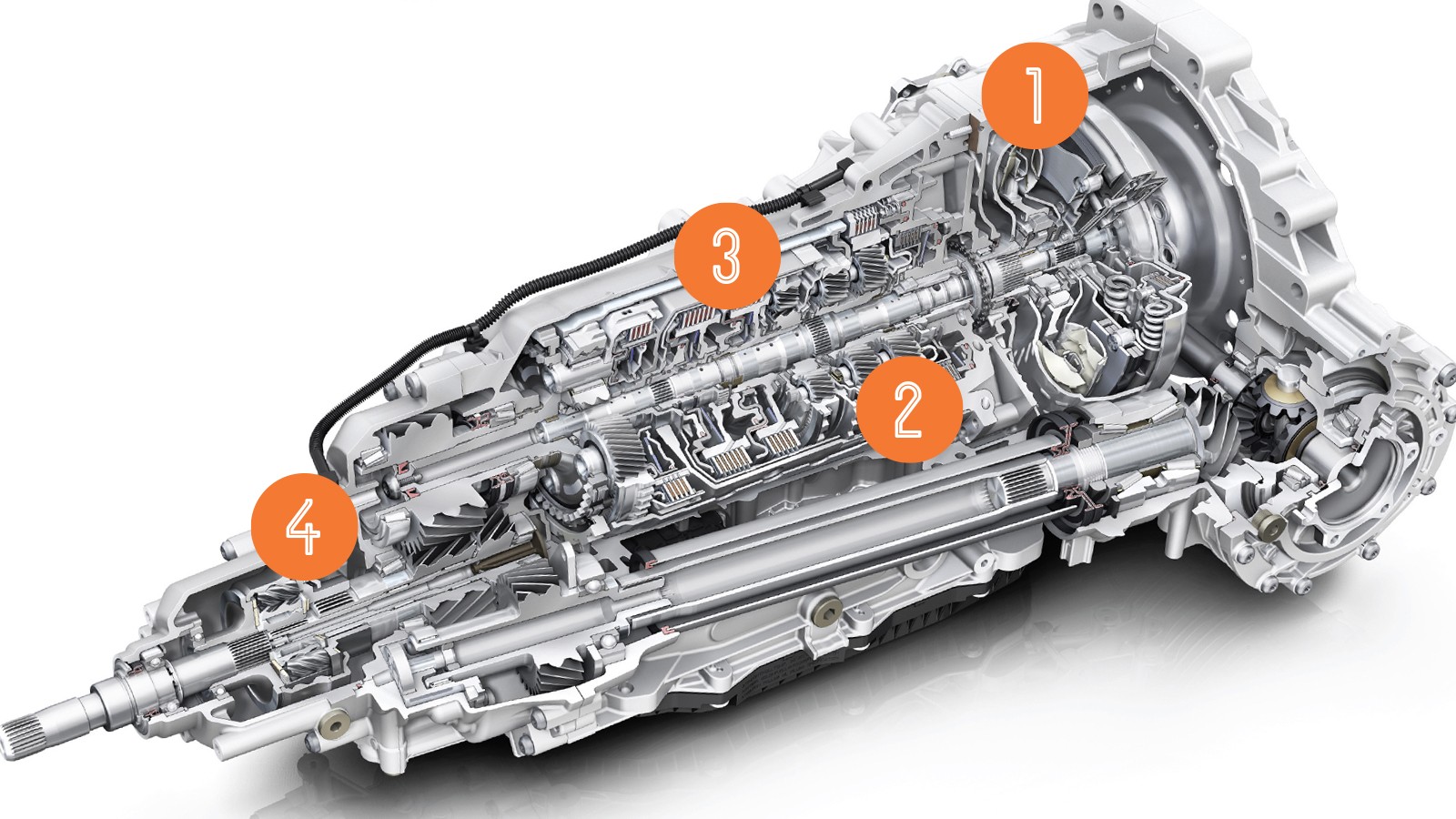 1
3
2
4