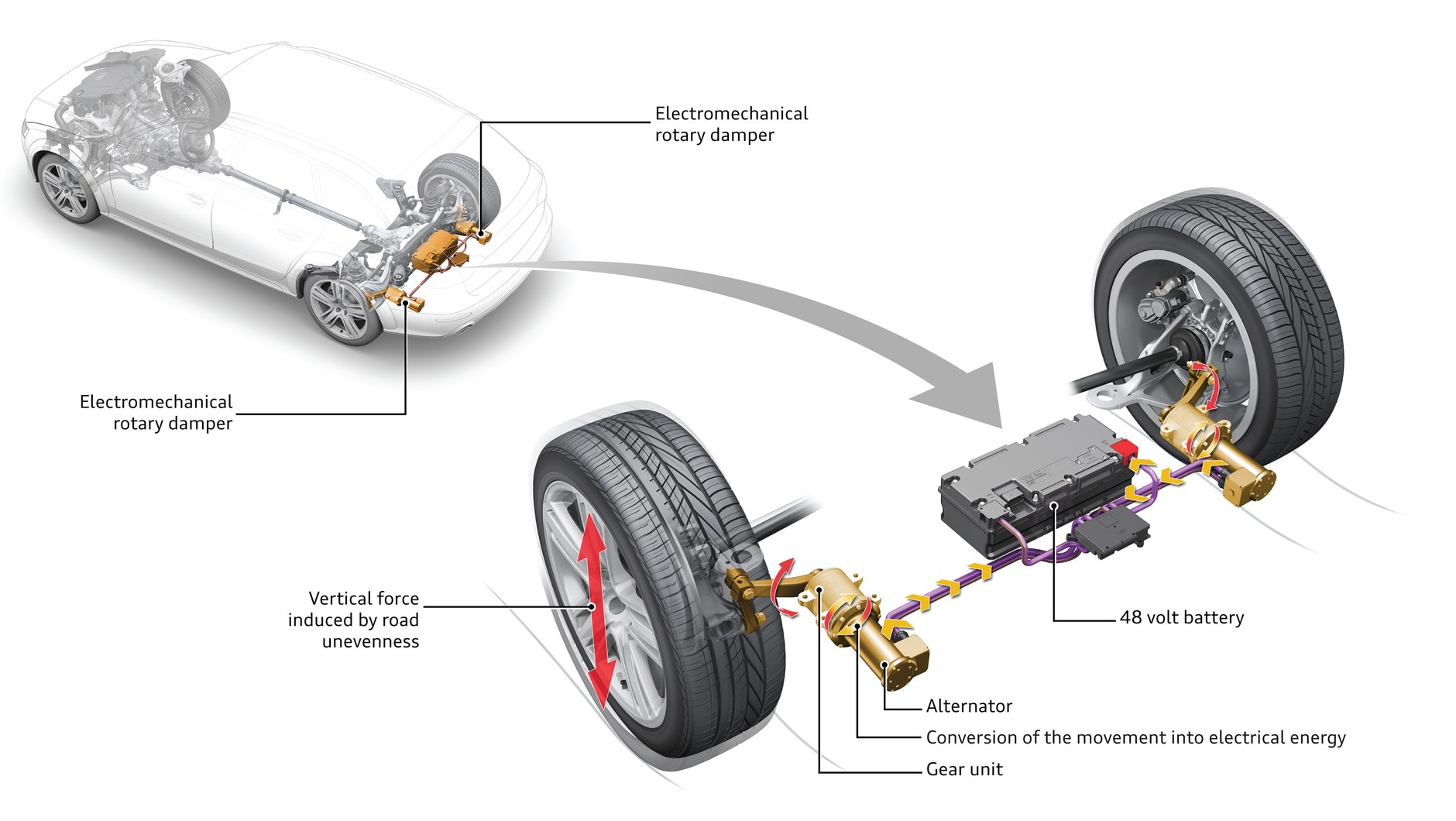 Electromechanical rotary damper

Electromechanical rotary damper

Vertical force induced by road unevenness

48 volt battery

Alternator

Conversion of the movement into electrical energy

Gear unit