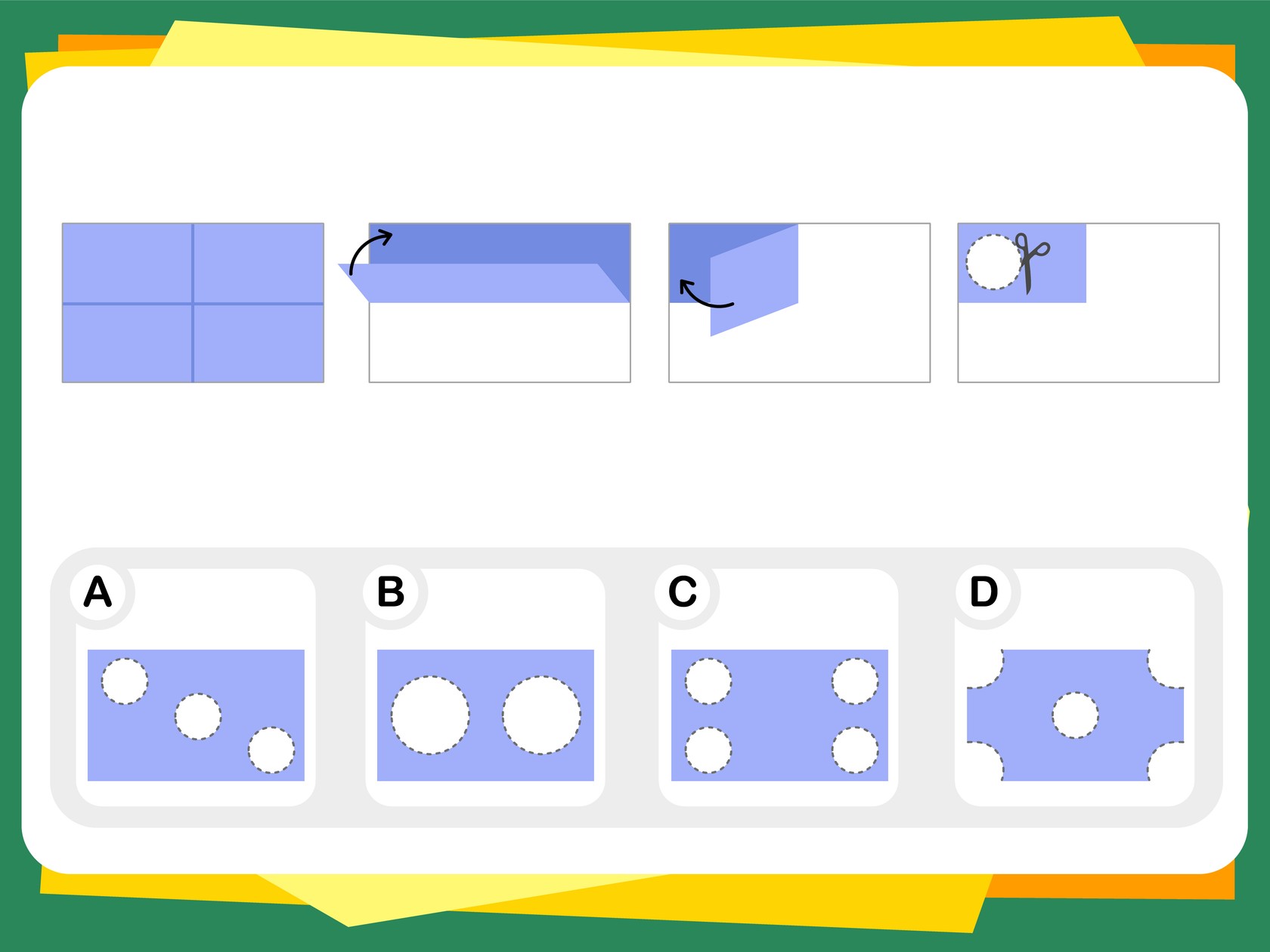 A

B

C

D