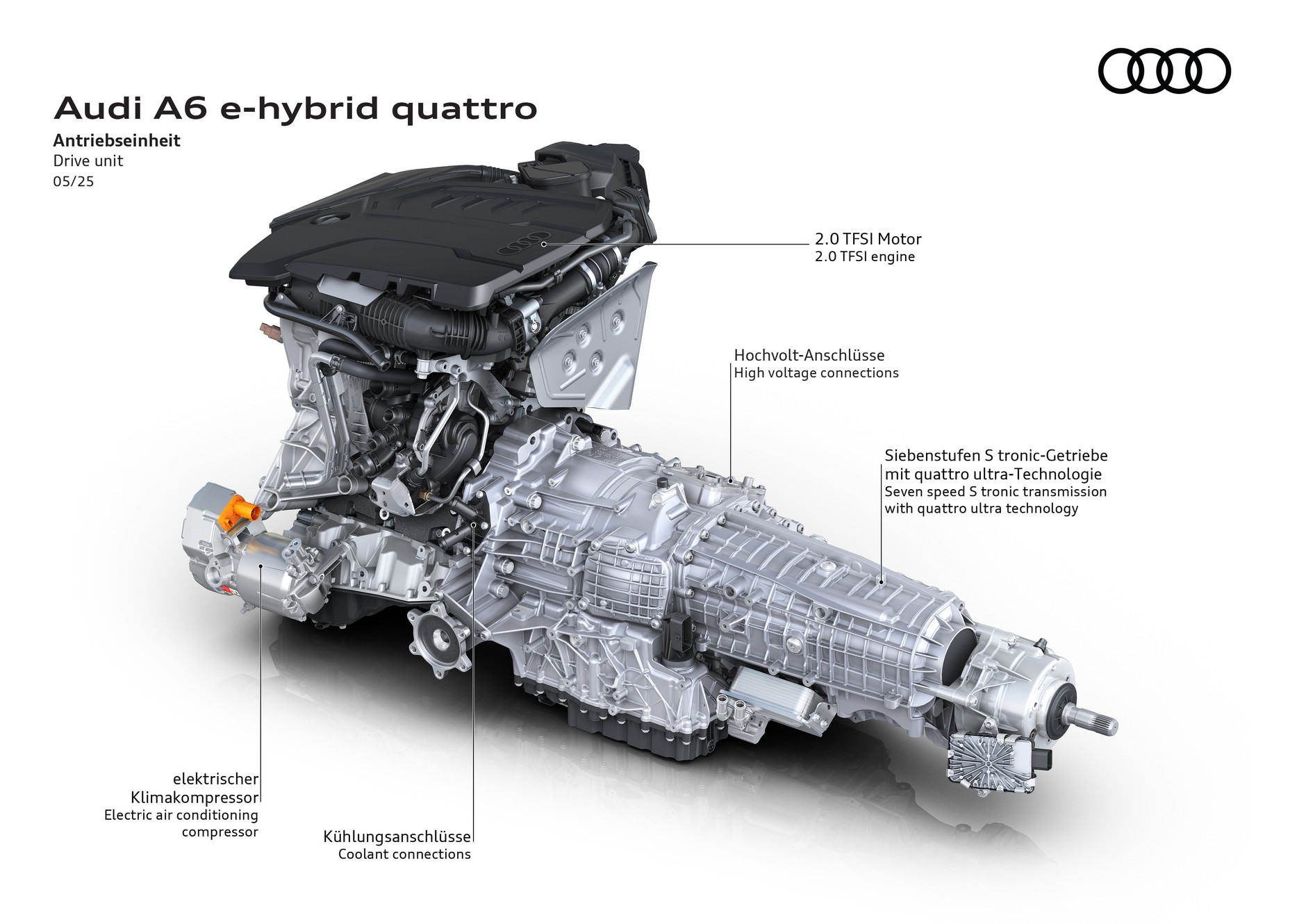 Audi A6 e-hybrid quattro

Antriebseinheit
Drive unit
05/25

2.0 TFSI Motor
2.0 TFSI engine

Hochvolt-Anschlüsse
High voltage connections

Siebenstufen S tronic-Getriebe mit quattro ultra-Technologie
Seven speed S tronic transmission with quattro ultra technology

elektrischer Klimakompressor
Electric air conditioning compressor

Kühlungsanschlüsse
Coolant connections