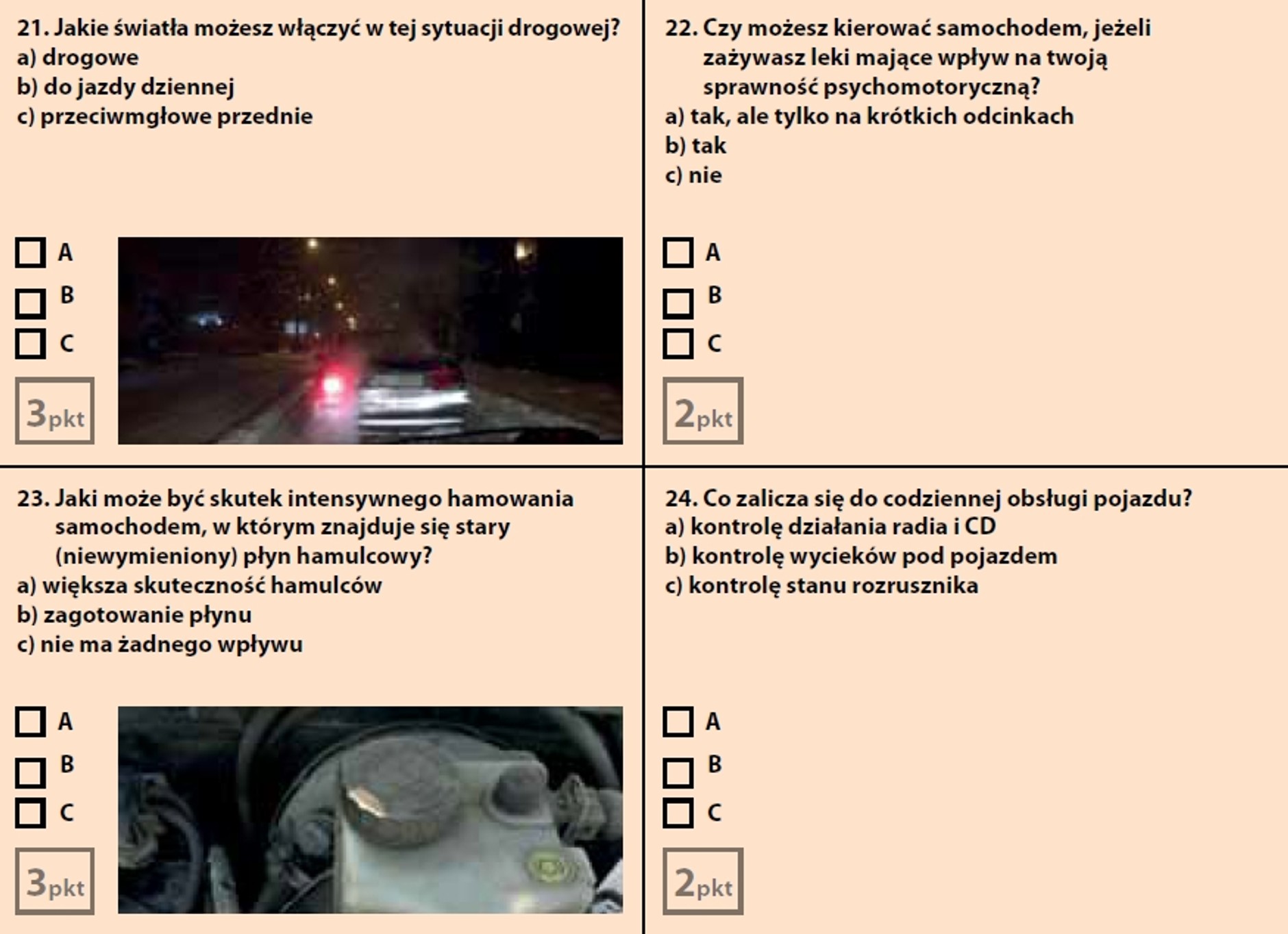 21. Jakie światła możesz włączyć w tej sytuacji drogowej?
a) drogowe
b) do jazdy dziennej
c) przeciwmgłowe przednie

A
B
C

3pkt

22. Czy możesz kierować samochodem, jeżeli zażywasz leki mające wpływ na twoją sprawność psychomotoryczną?
a) tak, ale tylko na krótkich odcinkach
b) tak
c) nie

A
B
C

2pkt

23. Jaki może być skutek intensywnego hamowania samochodem, w którym znajduje się stary (niewymieniony) płyn hamulcowy?
a) większa skuteczność hamulców
b) zagotowanie płynu
c) nie ma żadnego wpływu

A
B
C

3pkt

24. Co zalicza się do codziennej obsługi pojazdu?
a) kontrolę działania radia i CD
b) kontrolę wycieków pod pojazdem
c) kontrolę stanu rozrusznika

A
B
C

2pkt