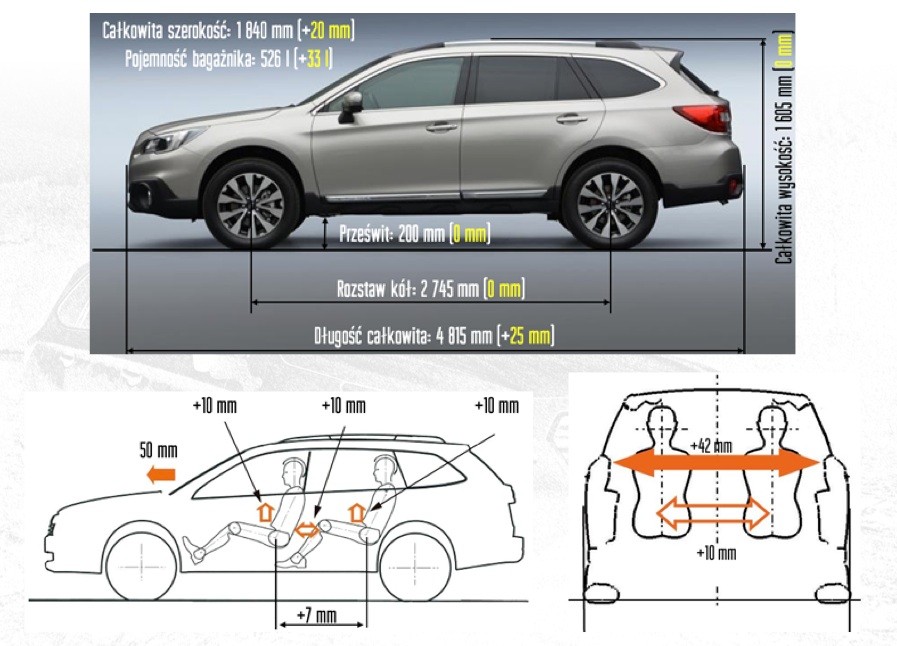 Całkowita szerokość: 1 840 mm (+20 mm)
Pojemność bagażnika: 526 l (+33 l)

Całkowita wysokość: 1 605 mm (0 mm)

Prześwit: 200 mm (0 mm)

Rozstaw kół: 2 745 mm (0 mm)

Długość całkowita: 4 815 mm (+25 mm)

+10 mm
+10 mm
+10 mm
50 mm
+7 mm

+42 mm
+10 mm