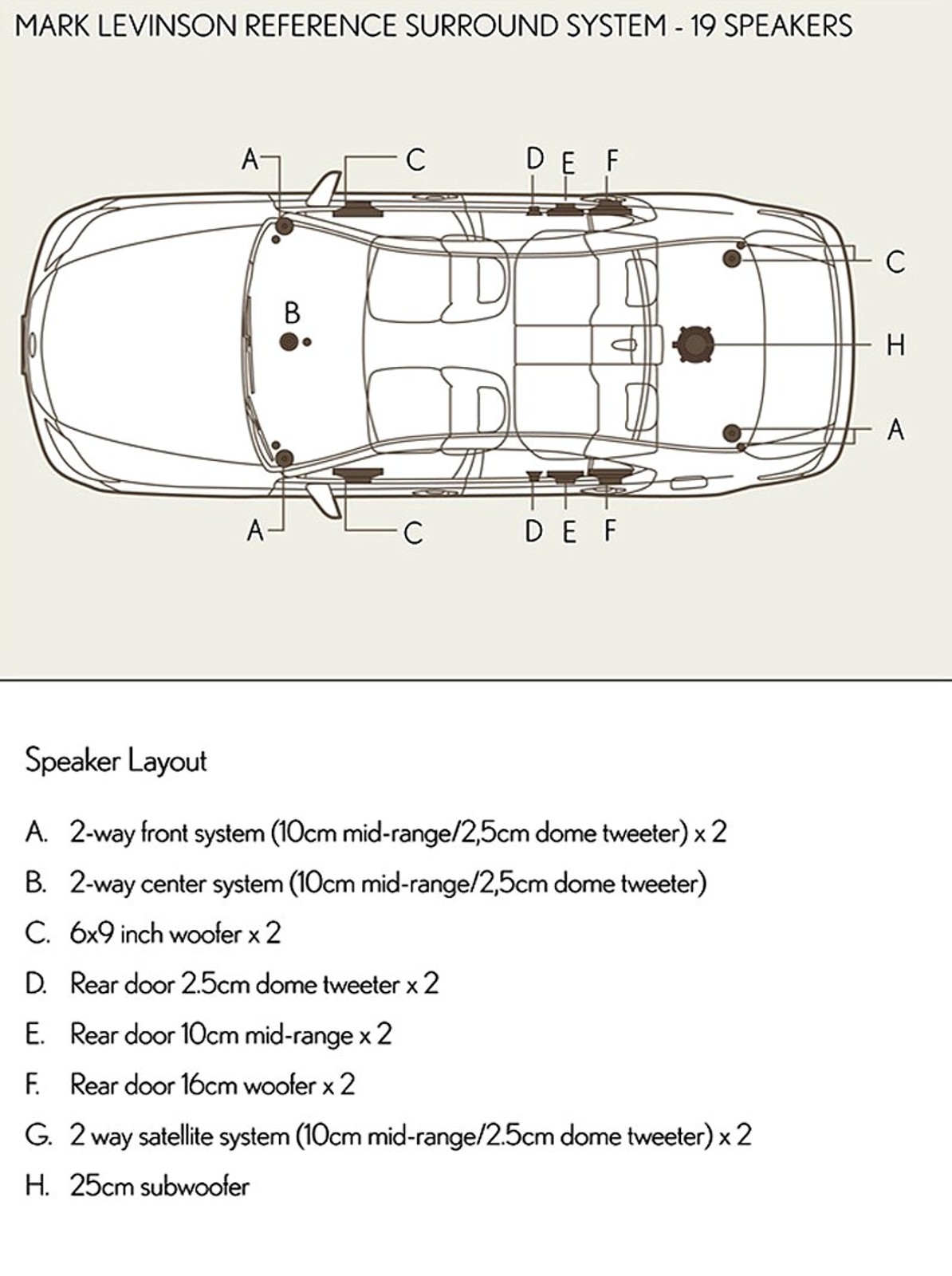 MARK LEVINSON REFERENCE SURROUND SYSTEM - 19 SPEAKERS

A C D E F
B
C
H
A
A C D E F

Speaker Layout

A. 2-way front system (10cm mid-range/2,5cm dome tweeter) x 2

B. 2-way center system (10cm mid-range/2,5cm dome tweeter)

C. 6x9 inch woofer x 2

D. Rear door 2.5cm dome tweeter x 2

E. Rear door 10cm mid-range x 2

F. Rear door 16cm woofer x 2

G. 2 way satellite system (10cm mid-range/2.5cm dome tweeter) x 2

H. 25cm subwoofer