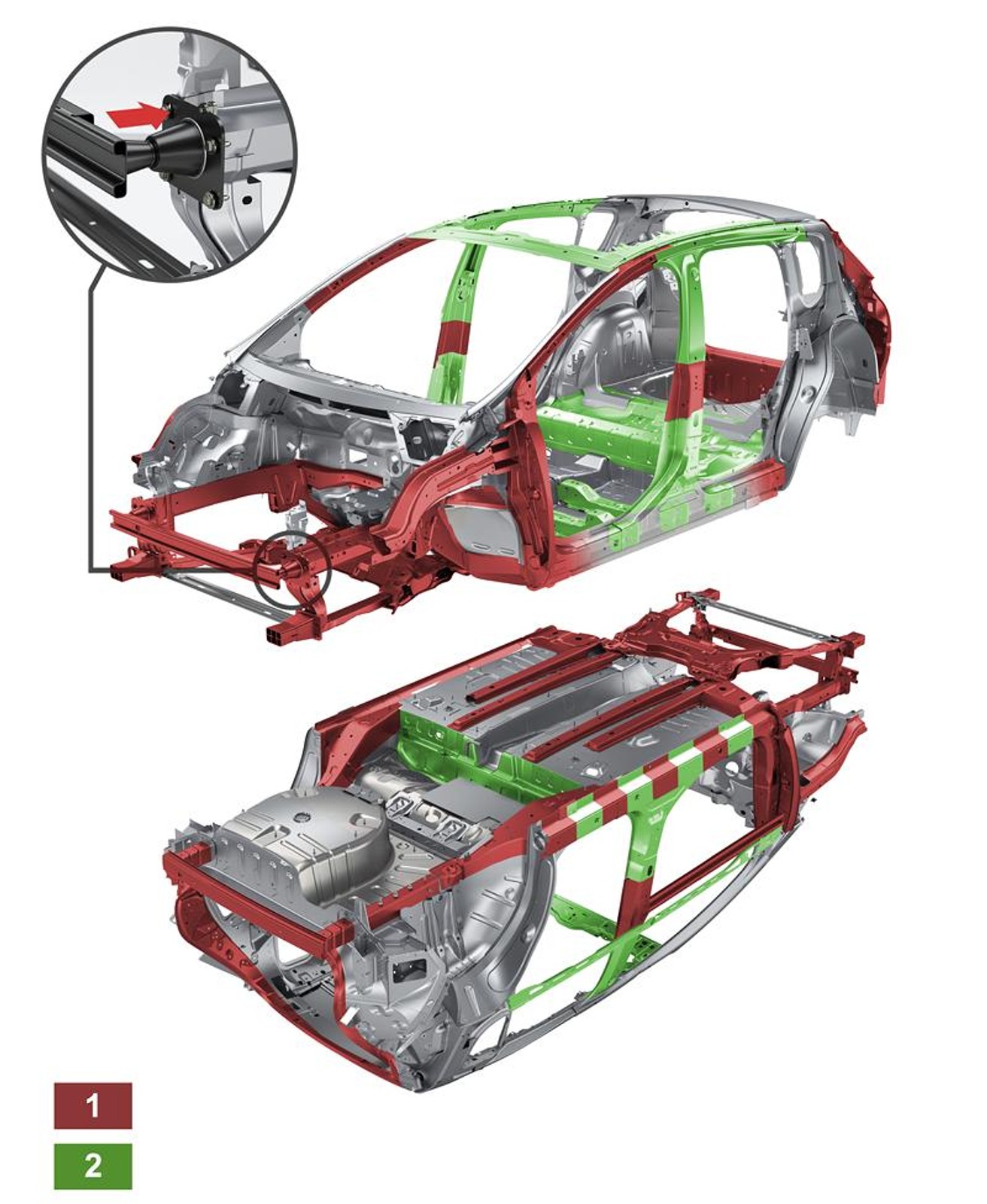 1

2