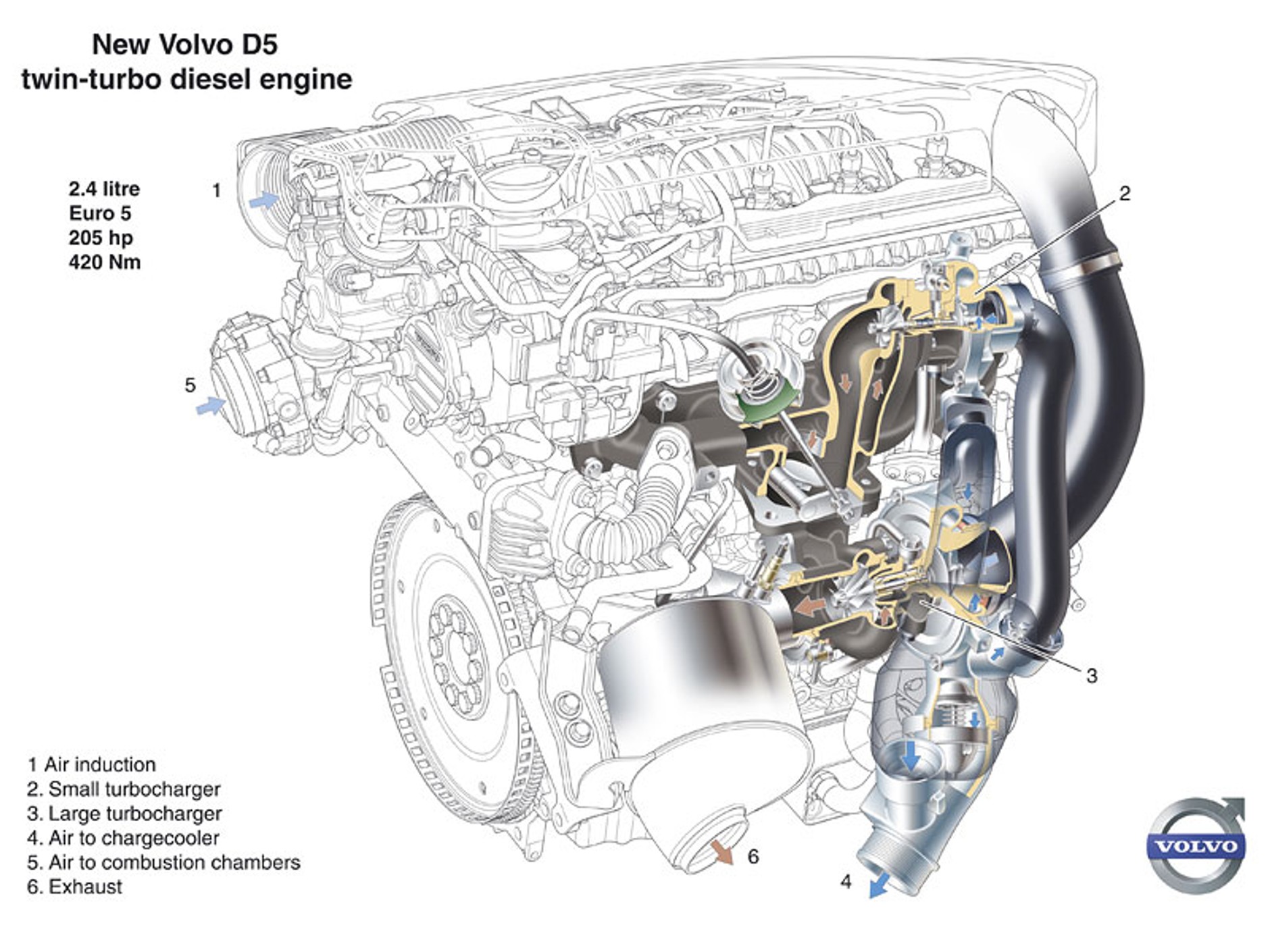 New Volvo D5
twin-turbo diesel engine

2.4 litre
Euro 5
205 hp
420 Nm

1

2

5

3

6

4

1 Air induction
2. Small turbocharger
3. Large turbocharger
4. Air to chargecooler
5. Air to combustion chambers
6. Exhaust

VOLVO