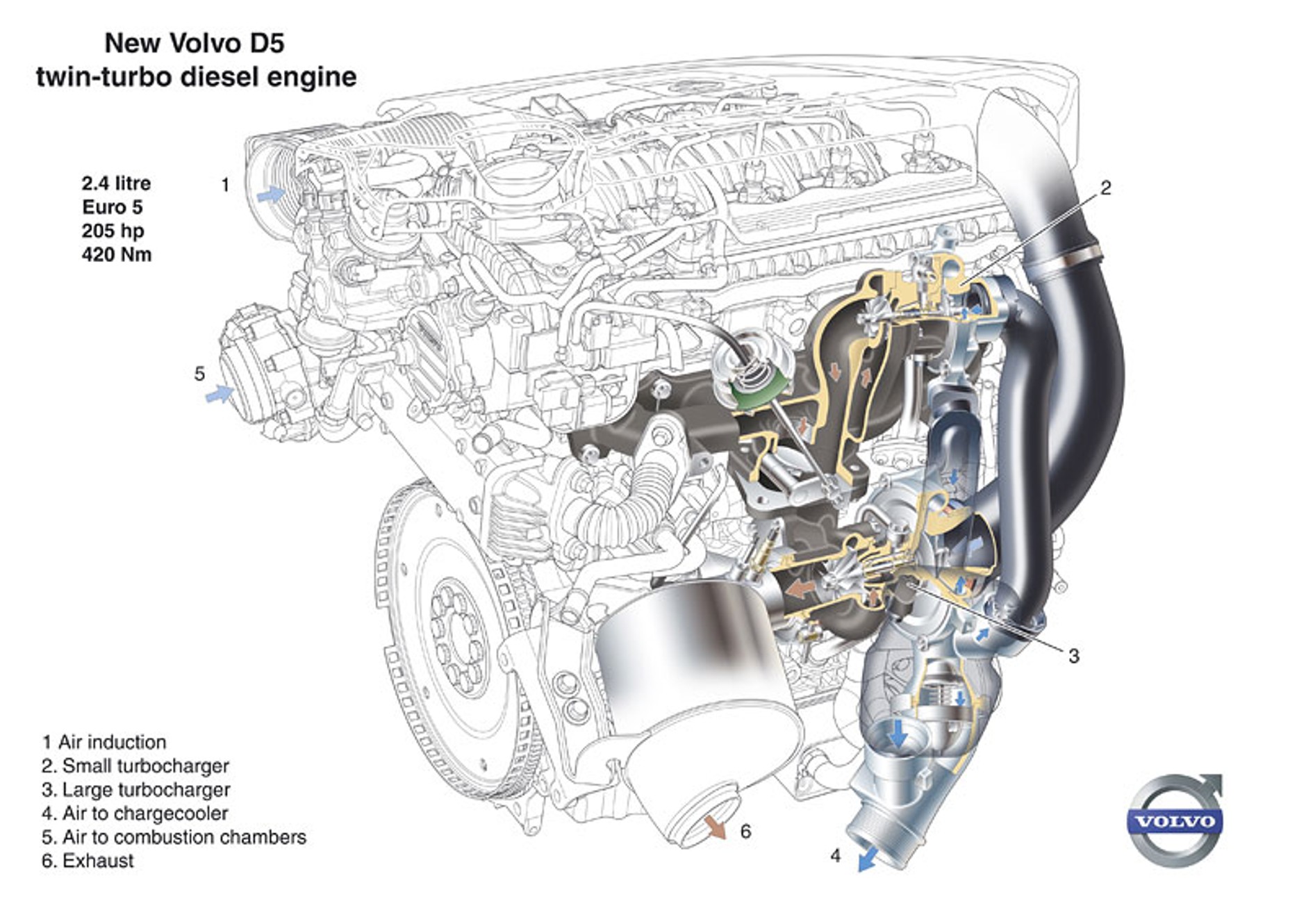 New Volvo D5
twin-turbo diesel engine

2.4 litre
Euro 5
205 hp
420 Nm

1

2

5

3

6

4

1 Air induction
2. Small turbocharger
3. Large turbocharger
4. Air to chargecooler
5. Air to combustion chambers
6. Exhaust

VOLVO