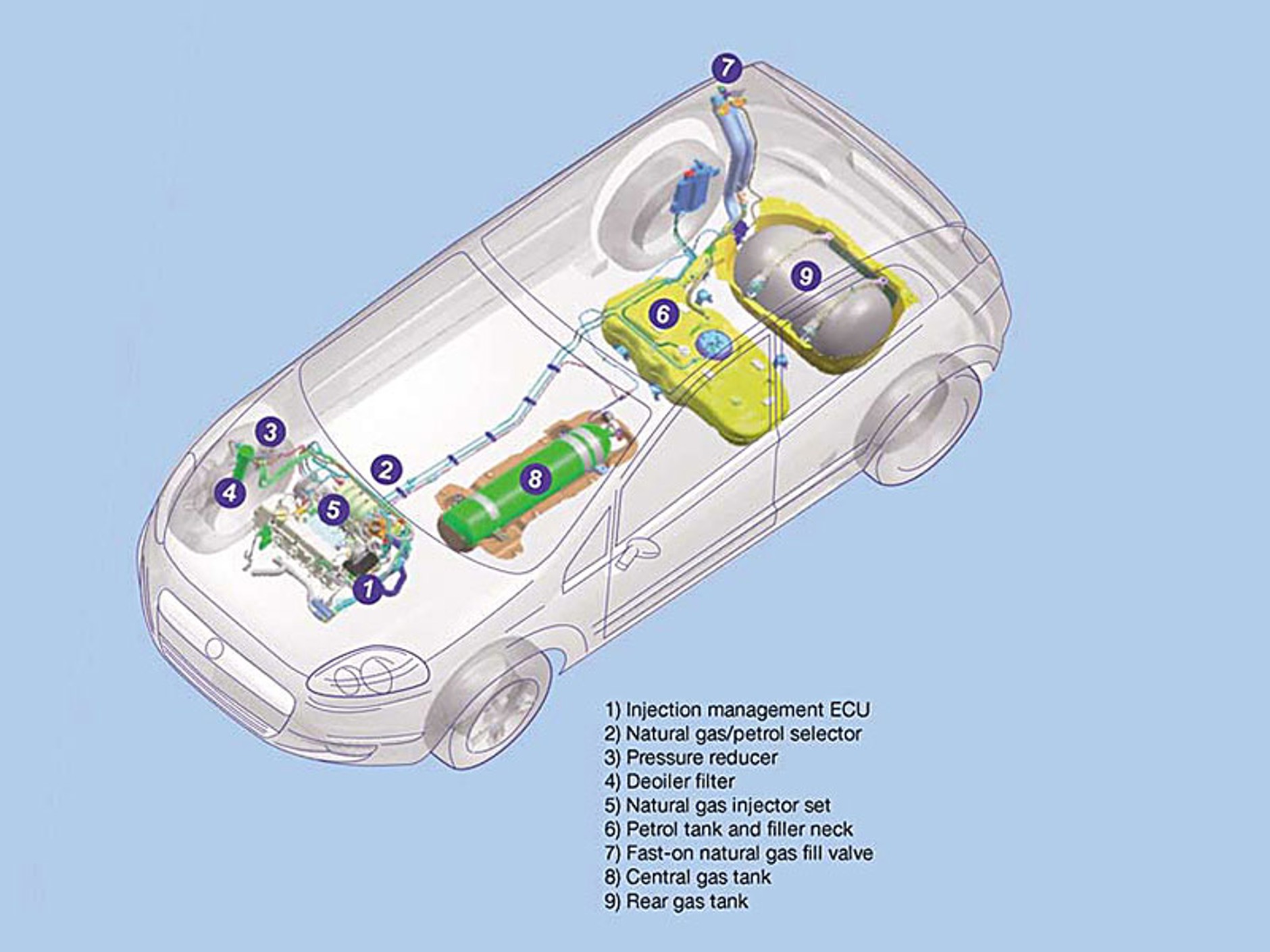 7

9

6

3

2

8

4

5

1

1) Injection management ECU
2) Natural gas/petrol selector
3) Pressure reducer
4) Deoiler filter
5) Natural gas injector set
6) Petrol tank and filler neck
7) Fast-on natural gas fill valve
8) Central gas tank
9) Rear gas tank