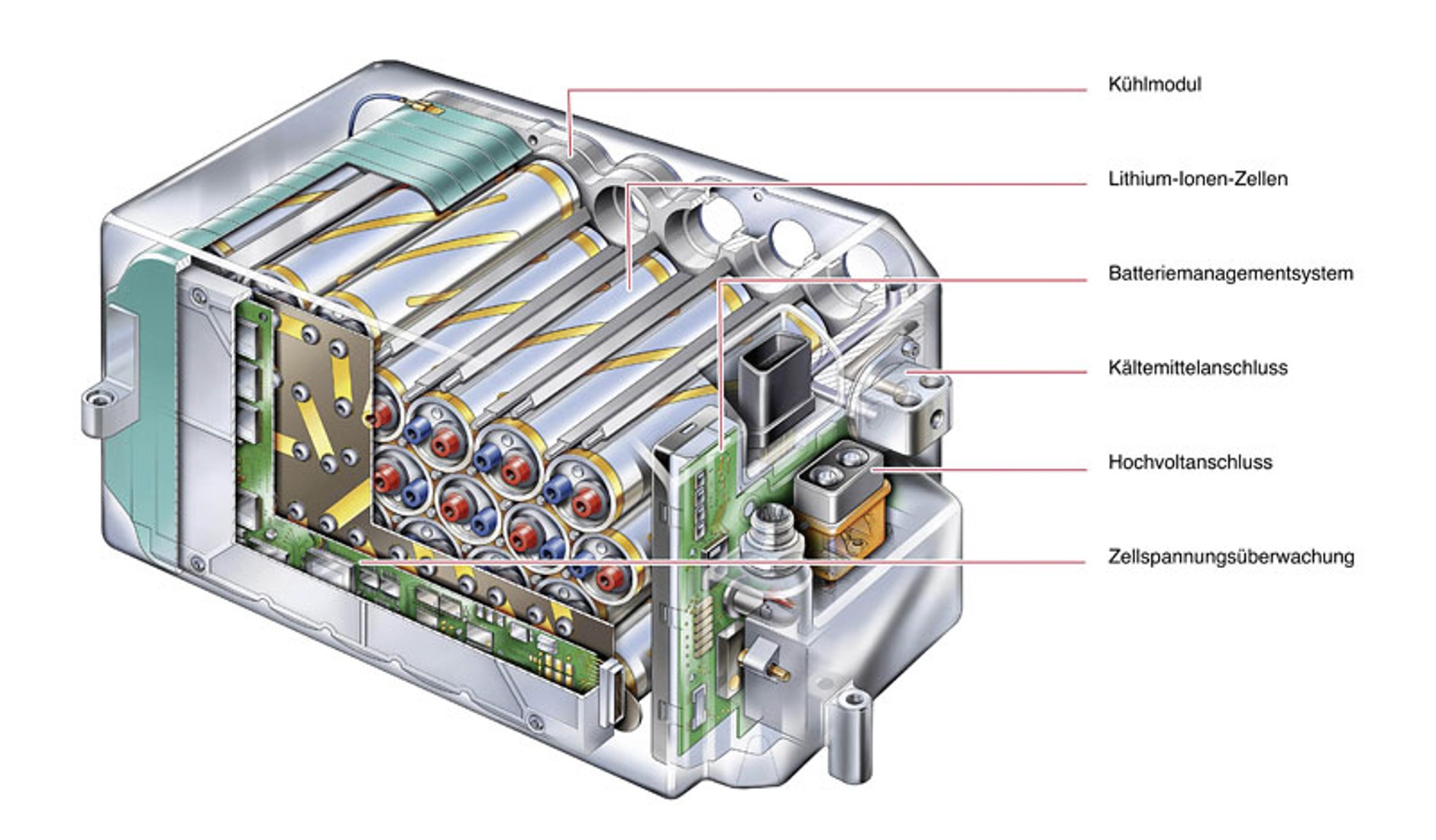 Kühlmodul

Lithium-Ionen-Zellen

Batteriemanagementsystem

Kältemittelanschluss

Hochvoltanschluss

Zellspannungsüberwachung