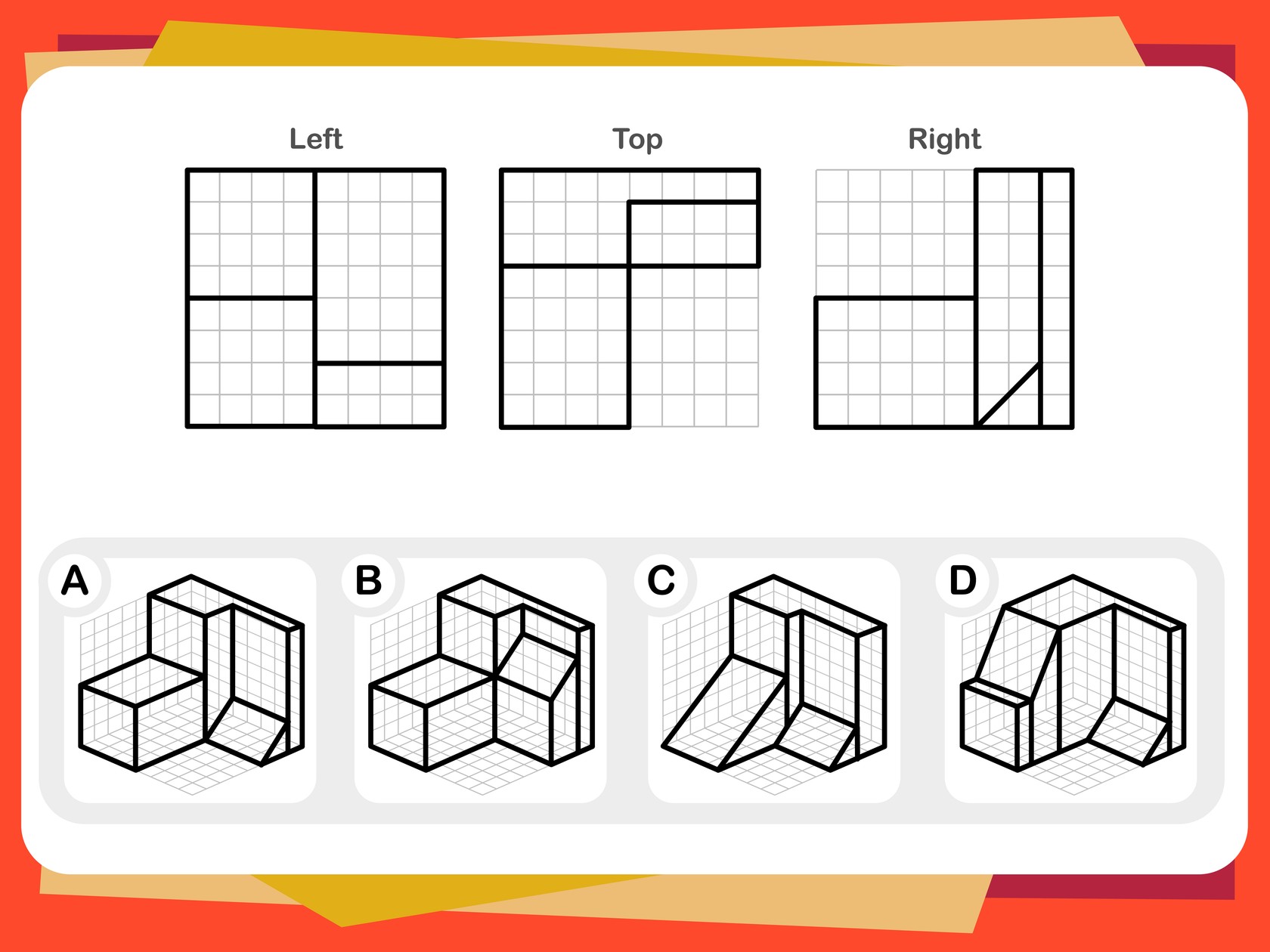 Left
Top
Right

A
B
C
D