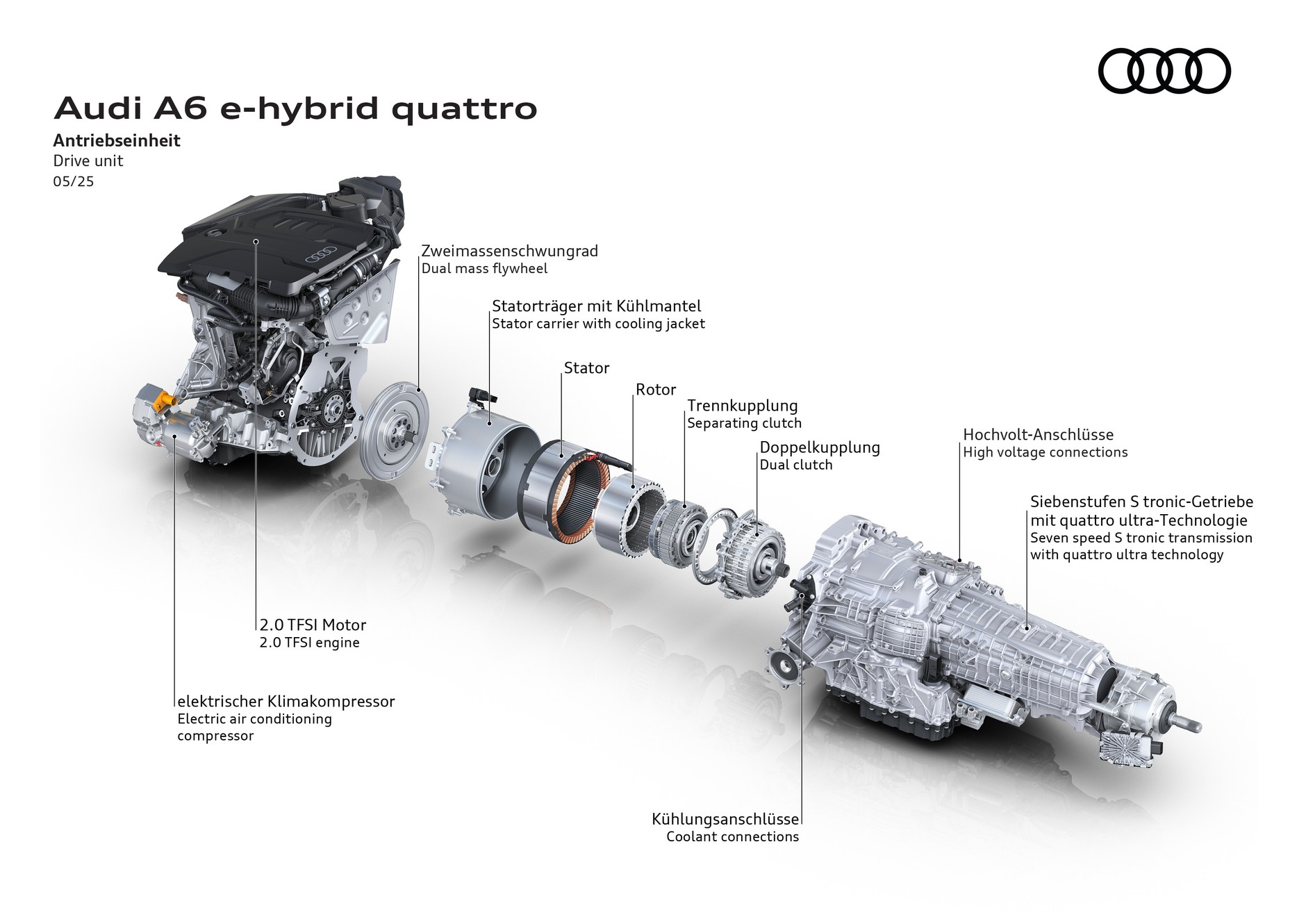 Audi A6 e-hybrid quattro

Antriebseinheit
Drive unit
05/25

Zweimassenschwungrad
Dual mass flywheel

Statorträger mit Kühlmantel
Stator carrier with cooling jacket

Stator

Rotor

Trennkupplung
Separating clutch

Doppelkupplung
Dual clutch

Hochvolt-Anschlüsse
High voltage connections

Siebenstufen S tronic-Getriebe mit quattro ultra-Technologie
Seven speed S tronic transmission with quattro ultra technology

2.0 TFSI Motor
2.0 TFSI engine

elektrischer Klimakompressor
Electric air conditioning compressor

Kühlungsanschlüsse
Coolant connections