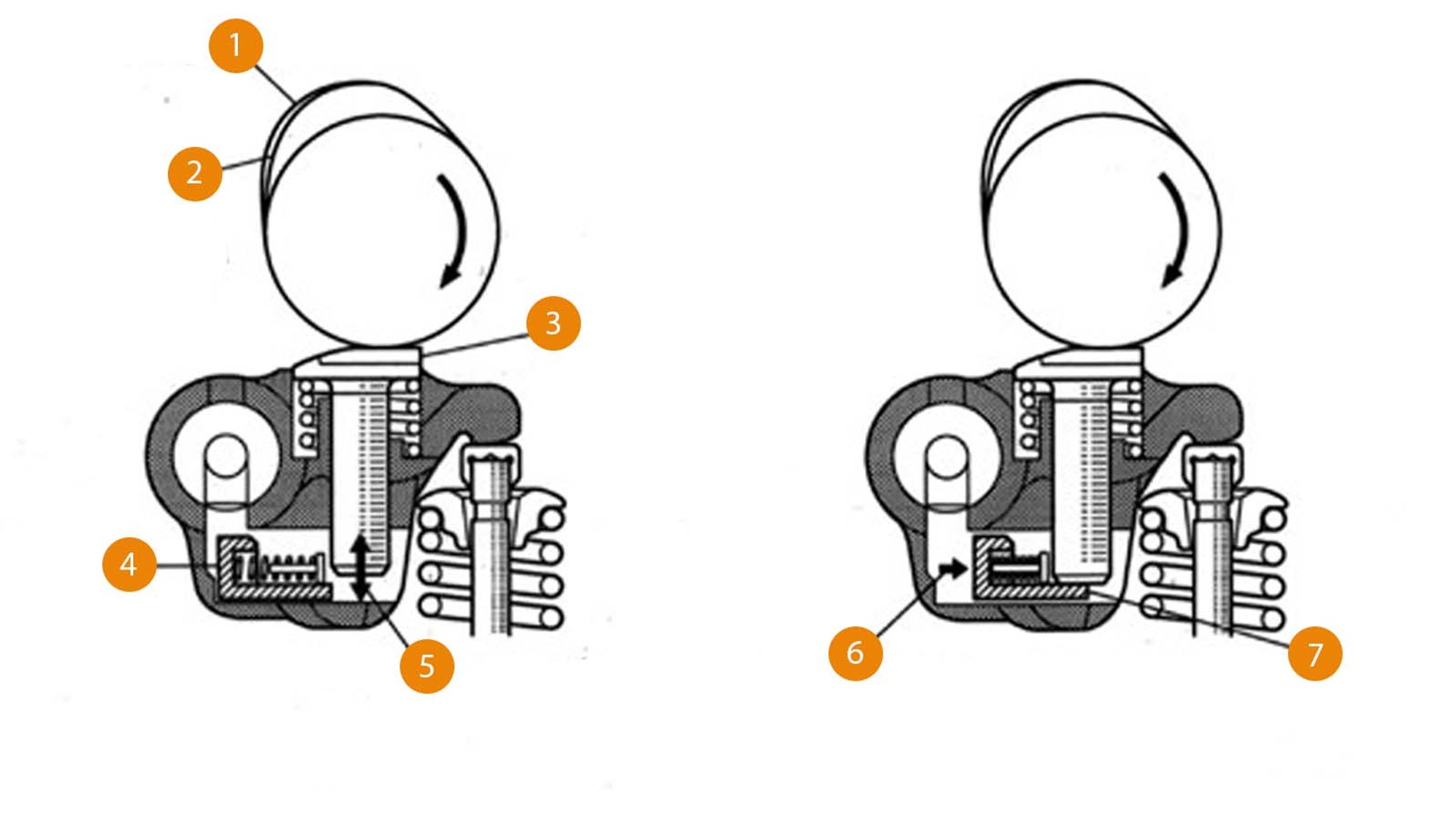 1
2
3
4
5
6
7