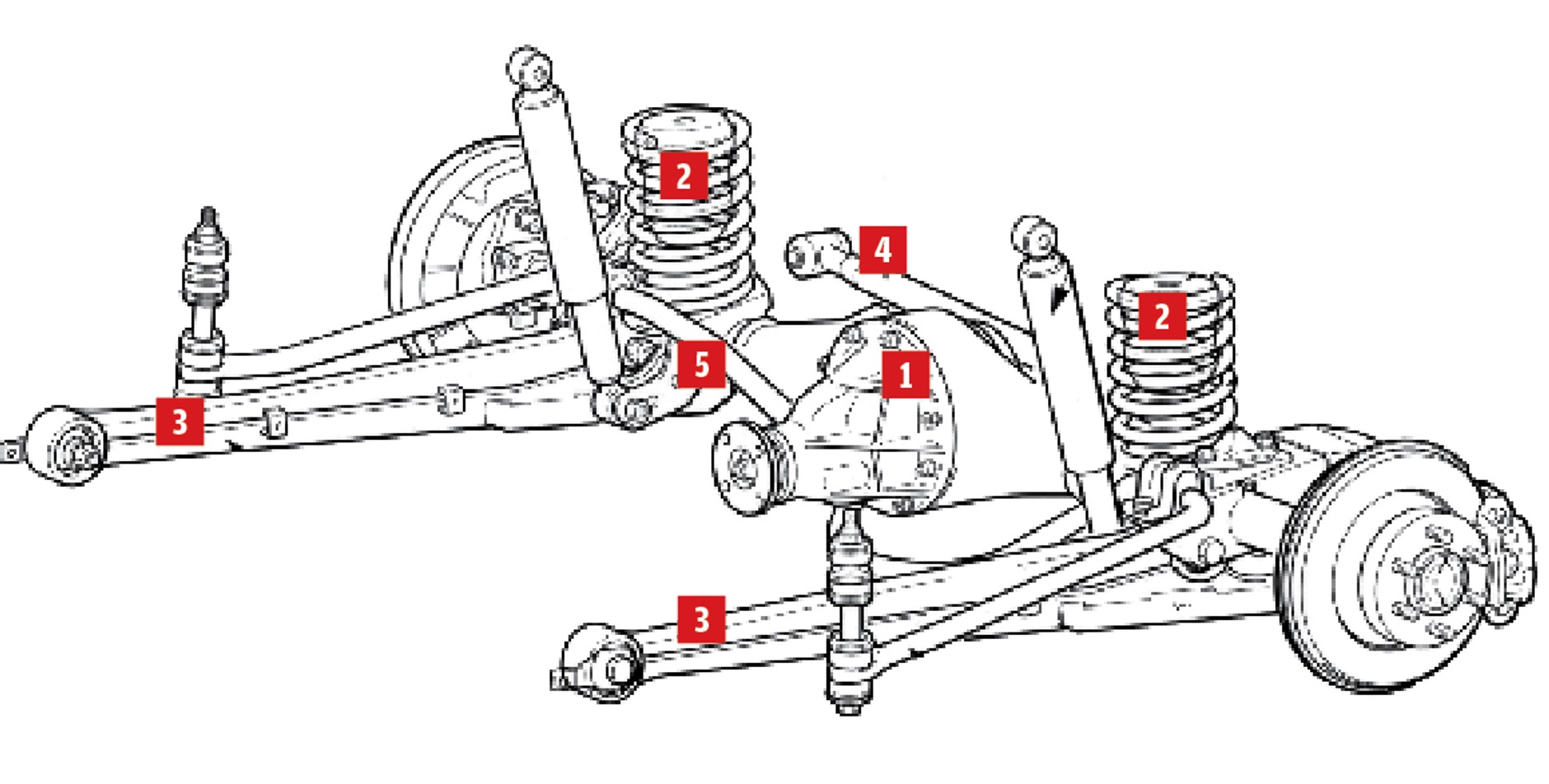 2
4
2
5
1
3
3