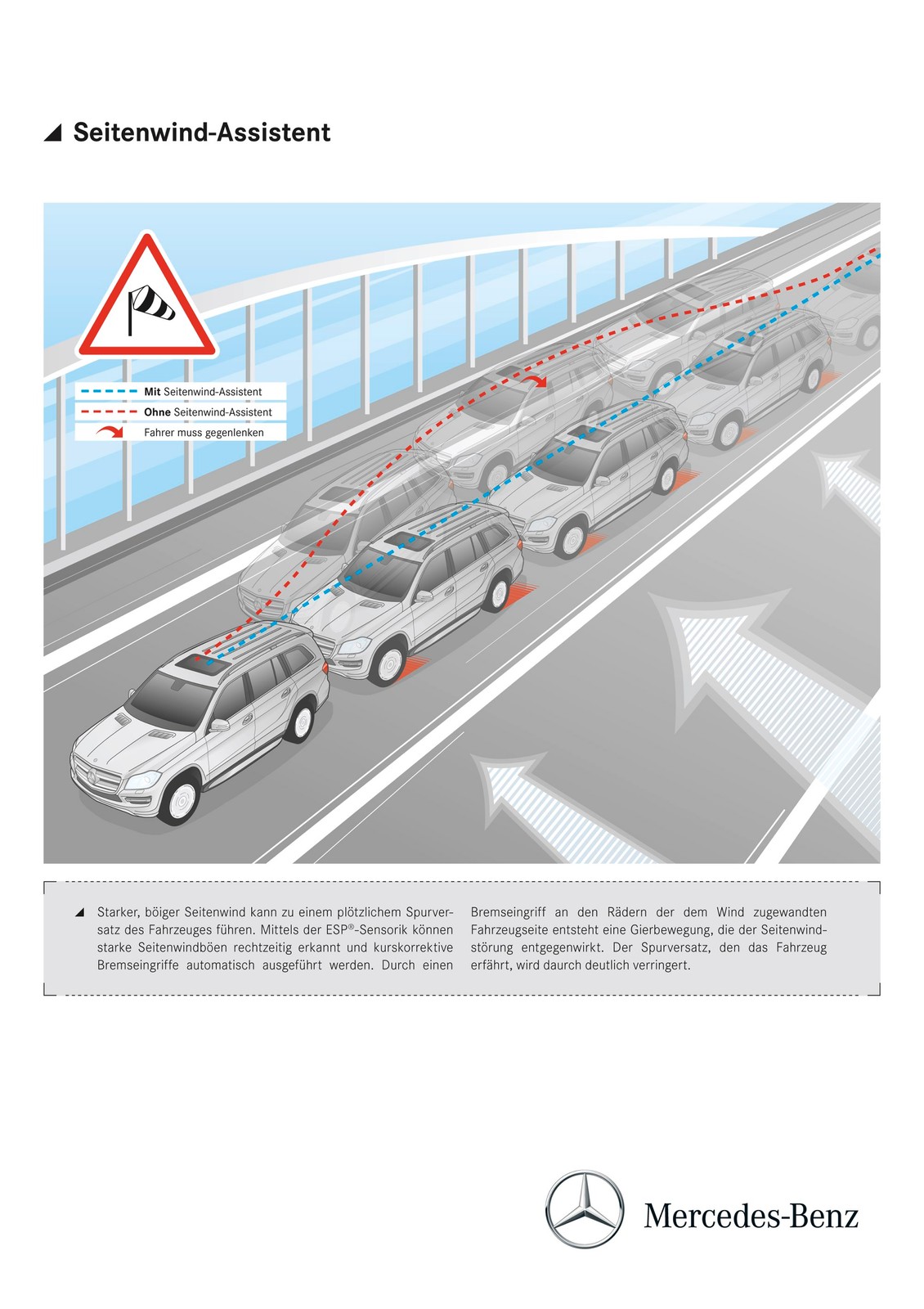 Seitenwind-Assistent

Mit Seitenwind-Assistent
Ohne Seitenwind-Assistent
Fahrer muss gegenlenken

Starker, böiger Seitenwind kann zu einem plötzlichem Spurversatz des Fahrzeuges führen. Mittels der ESP®-Sensorik können starke Seitenwindböen rechtzeitig erkannt und kurskorrektive Bremseingriffe automatisch ausgeführt werden. Durch einen Bremseingriff an den Rädern der dem Wind zugewandten Fahrzeugseite entsteht eine Gierbewegung, die der Seitenwindstörung entgegenwirkt. Der Spurversatz, den das Fahrzeug erfährt, wird daurch deutlich verringert.

Mercedes-Benz