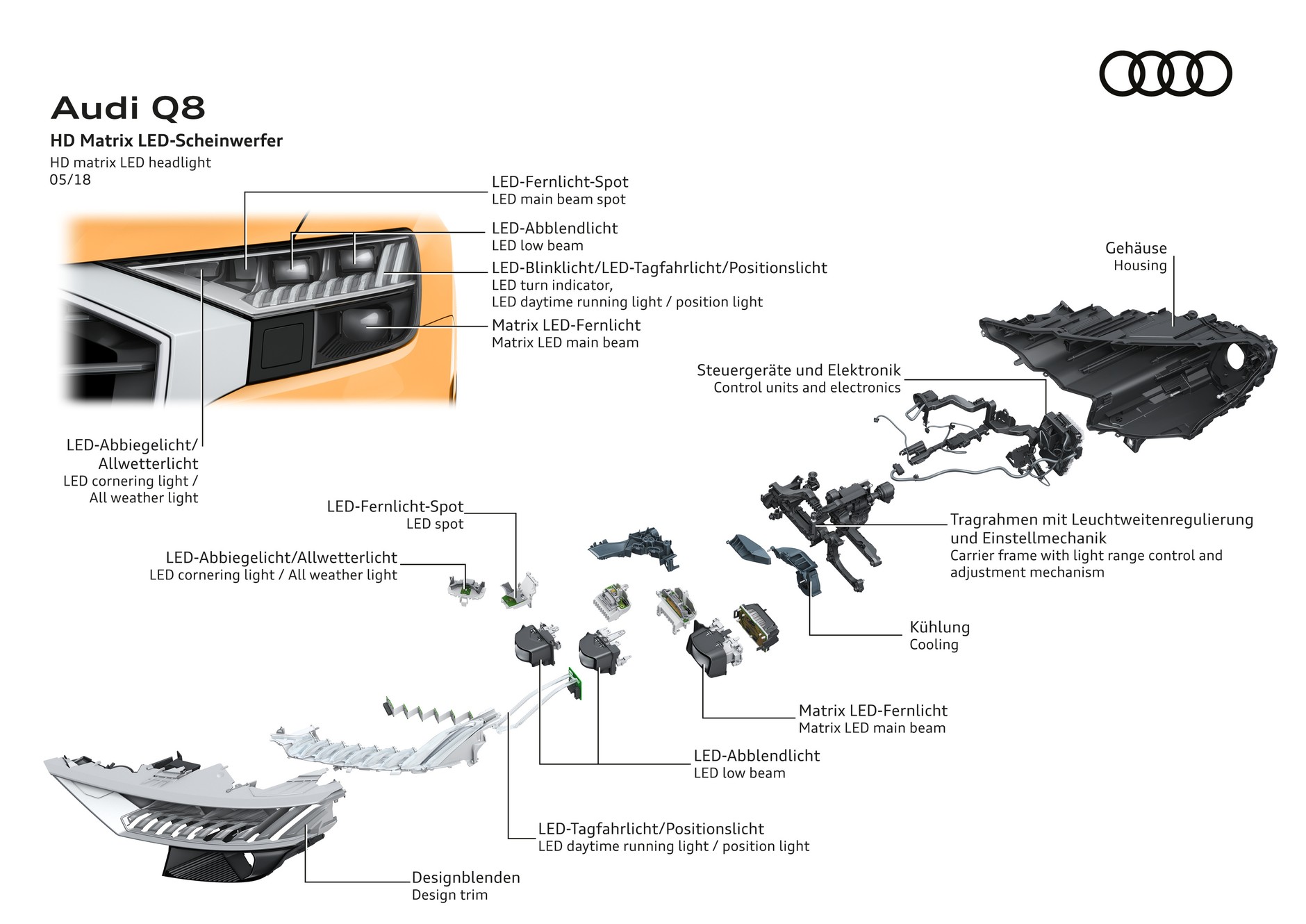 Audi Q8

HD Matrix LED-Scheinwerfer
HD matrix LED headlight
05/18

LED-Fernlicht-Spot
LED main beam spot

LED-Abblendlicht
LED low beam

LED-Blinklicht/LED-Tagfahrlicht/Positionslicht
LED turn indicator,
LED daytime running light / position light

Matrix LED-Fernlicht
Matrix LED main beam

Gehäuse
Housing

Steuergeräte und Elektronik
Control units and electronics

LED-Abbiegelicht/ Allwetterlicht
LED cornering light / All weather light

LED-Fernlicht-Spot
LED spot

LED-Abbiegelicht/Allwetterlicht
LED cornering light / All weather light

Tragrahmen mit Leuchtweitenregulierung und Einstellmechanik
Carrier frame with light range control and adjustment mechanism

Kühlung
Cooling

Matrix LED-Fernlicht
Matrix LED main beam

LED-Abblendlicht
LED low beam

LED-Tagfahrlicht/Positionslicht
LED daytime running light / position light

Designblenden
Design trim