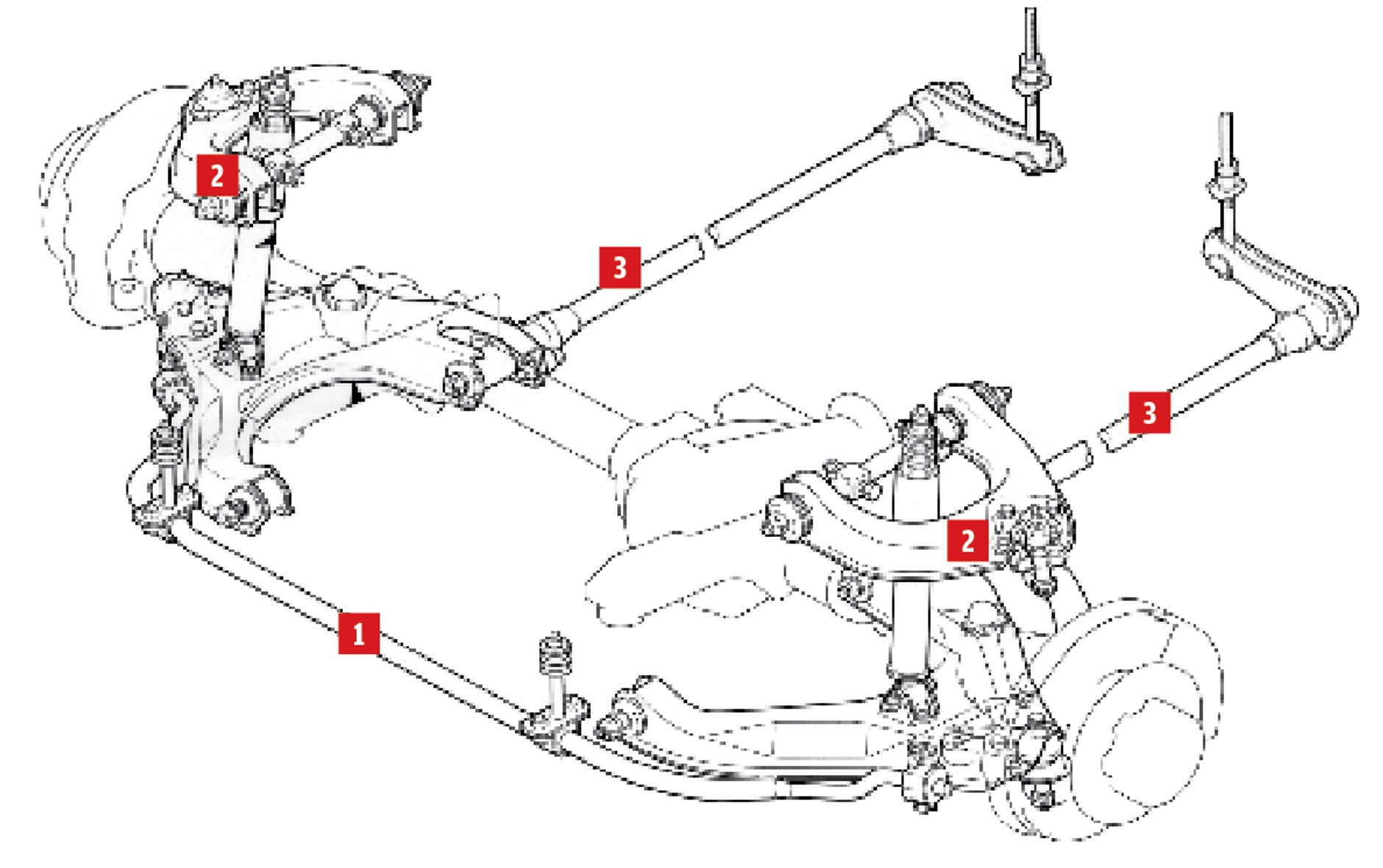 2
3
3
2
1